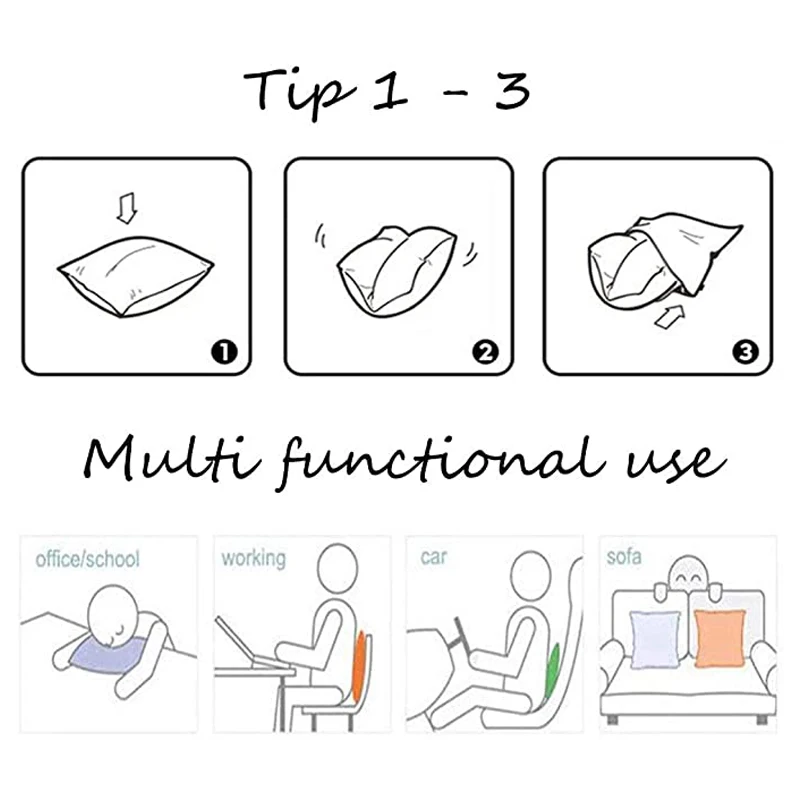 Tip 1 - 3

1

2

3

Multi functional use

office/school

working

car

sofa