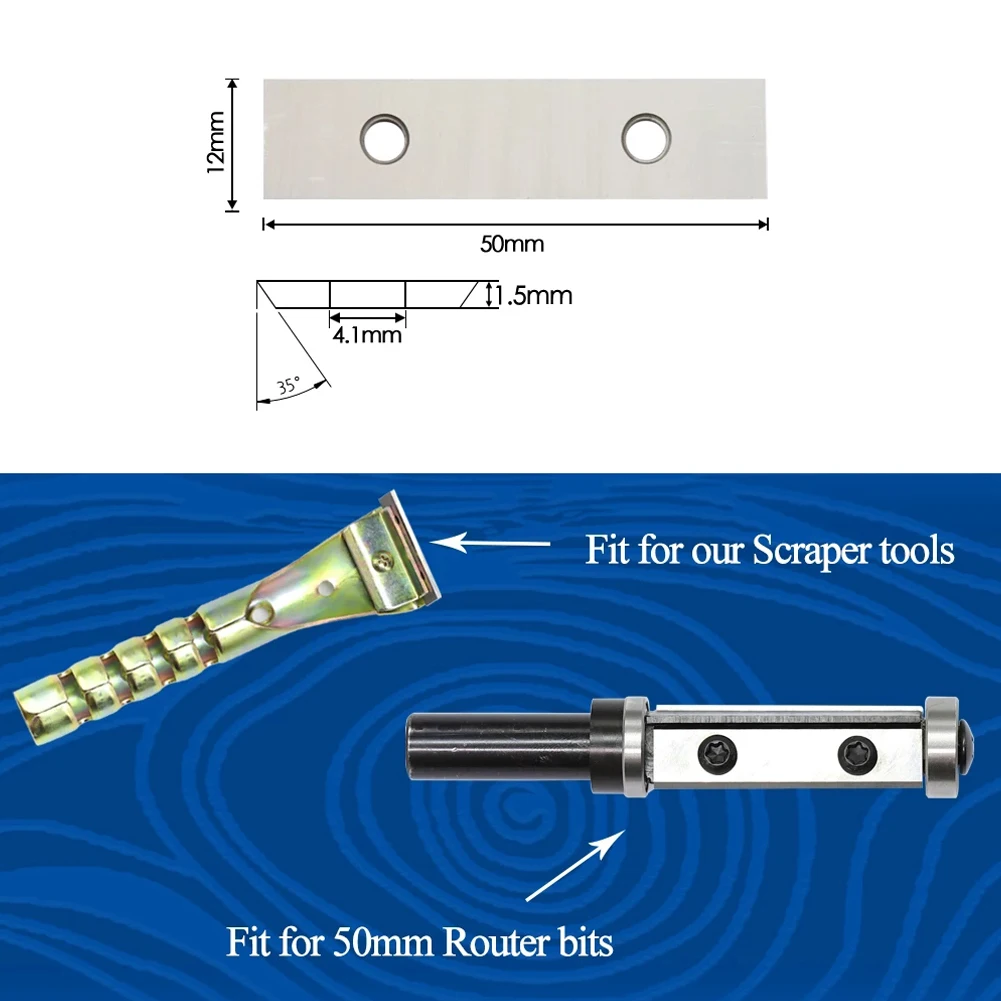 12mm

50mm

1.5mm

4.1mm

35°

Fit for our Scraper tools

Fit for 50mm Router bits