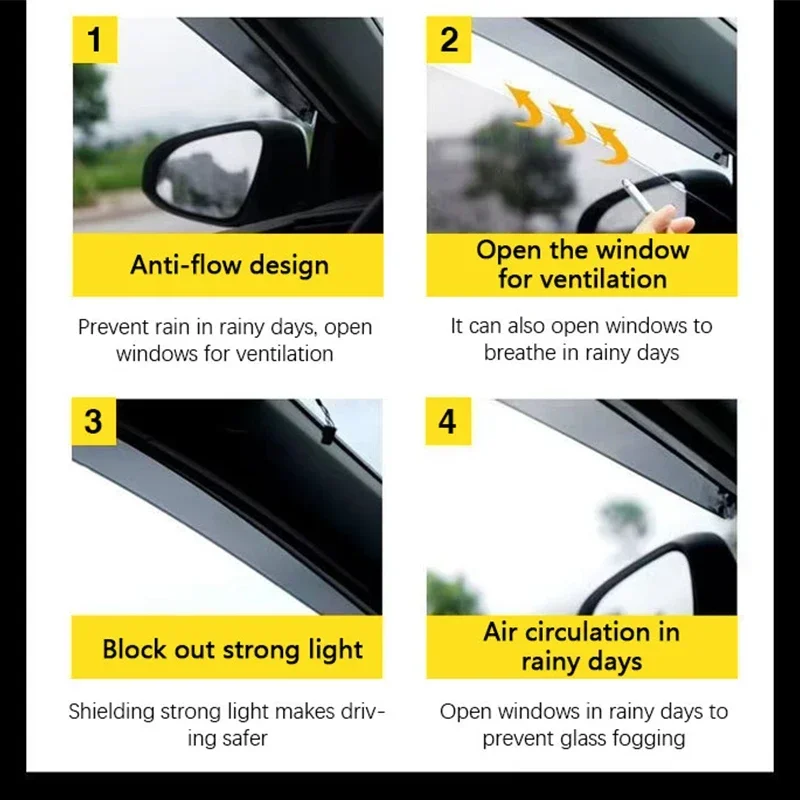 1

Anti-flow design

Prevent rain in rainy days, open windows for ventilation

2

Open the window for ventilation

It can also open windows to breathe in rainy days

3

Block out strong light

Shielding strong light makes driving safer

4

Air circulation in rainy days

Open windows in rainy days to prevent glass fogging