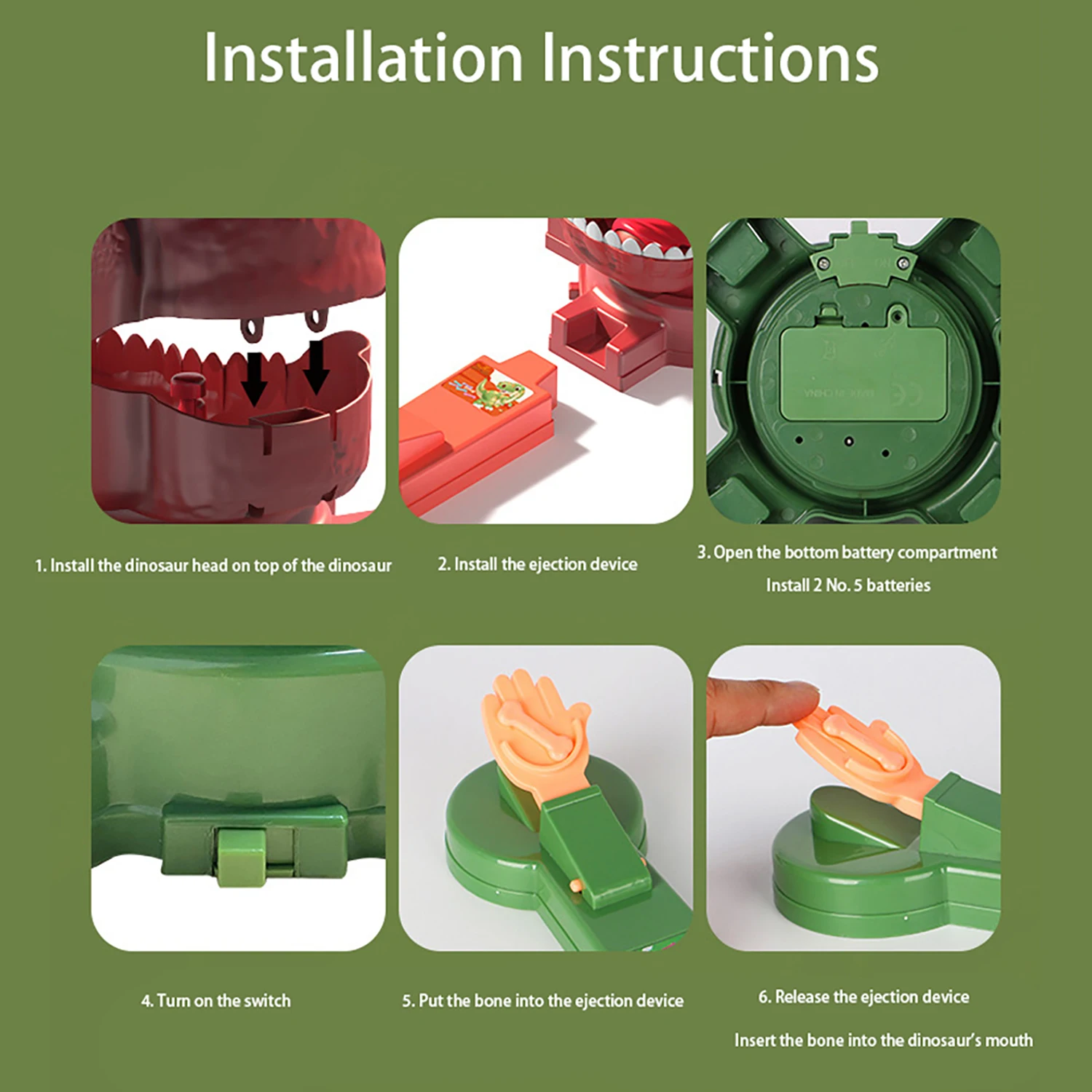 Installation Instructions

1. Install the dinosaur head on top of the dinosaur

2. Install the ejection device

3. Open the bottom battery compartment
Install 2 No. 5 batteries

4. Turn on the switch

5. Put the bone into the ejection device

6. Release the ejection device
Insert the bone into the dinosaur's mouth