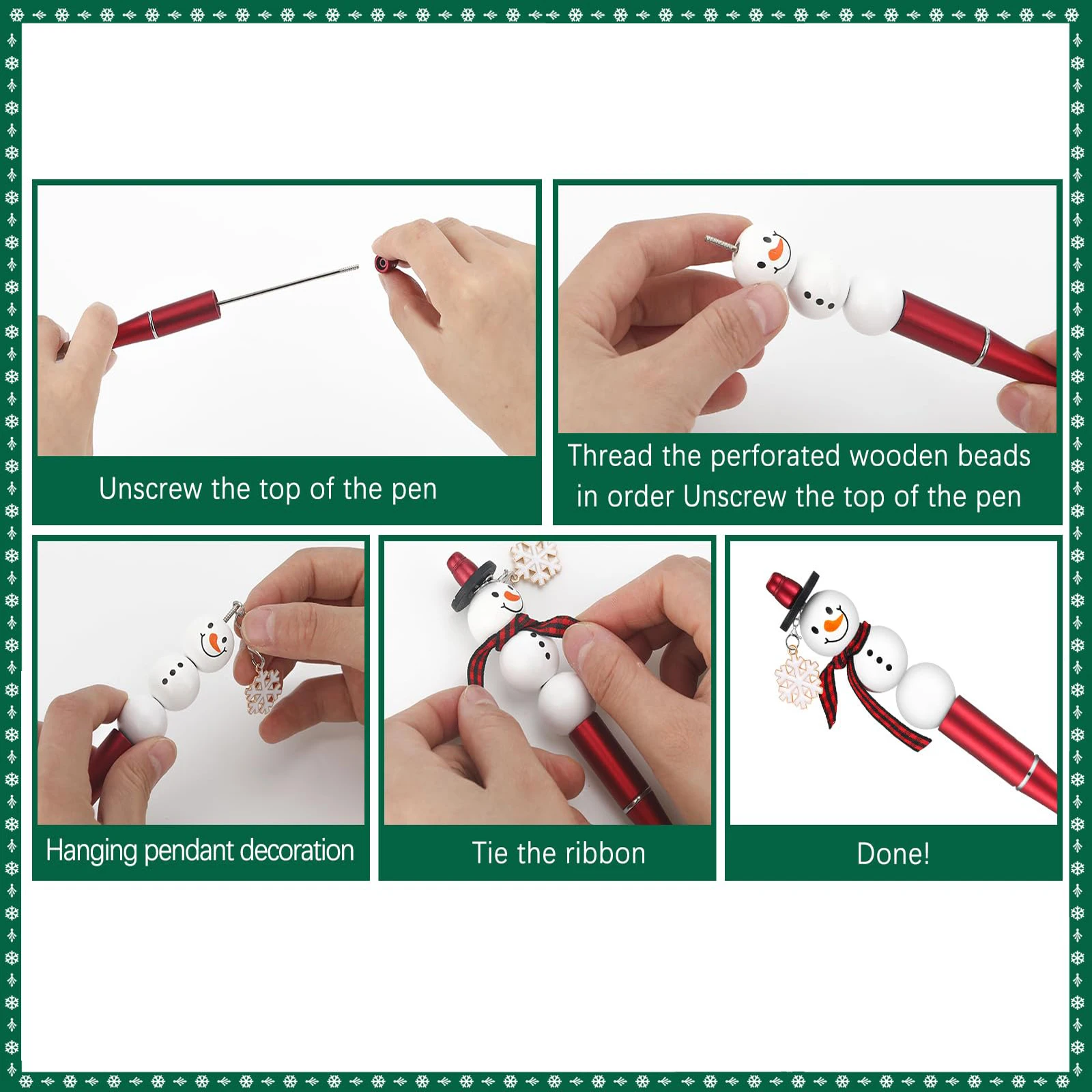 Unscrew the top of the pen

Thread the perforated wooden beads in order Unscrew the top of the pen

Hanging pendant decoration

Tie the ribbon

Done!