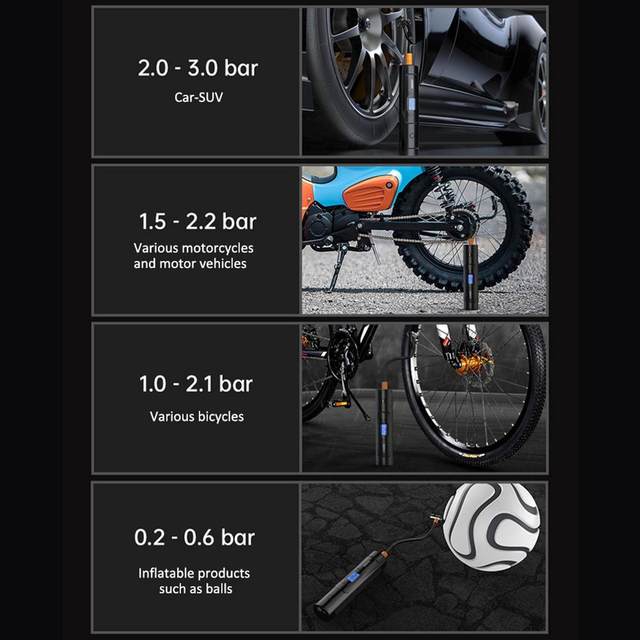 2.0 - 3.0 bar
Car-SUV

1.5 - 2.2 bar
Various motorcycles and motor vehicles

1.0 - 2.1 bar
Various bicycles

0.2 - 0.6 bar
Inflatable products such as balls