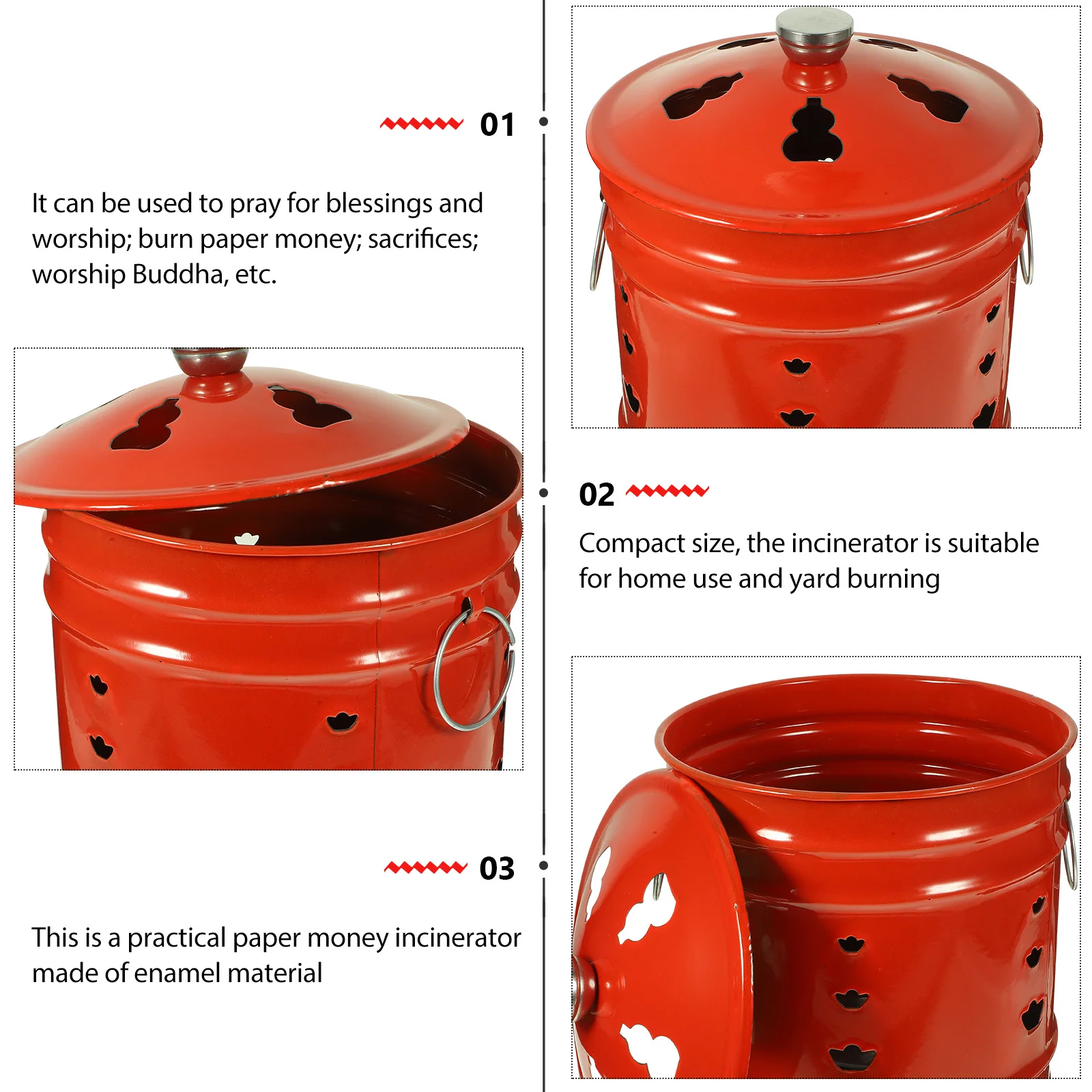 01

It can be used to pray for blessings and worship; burn paper money; sacrifices; worship Buddha, etc.

02

Compact size, the incinerator is suitable for home use and yard burning

03

This is a practical paper money incinerator made of enamel material