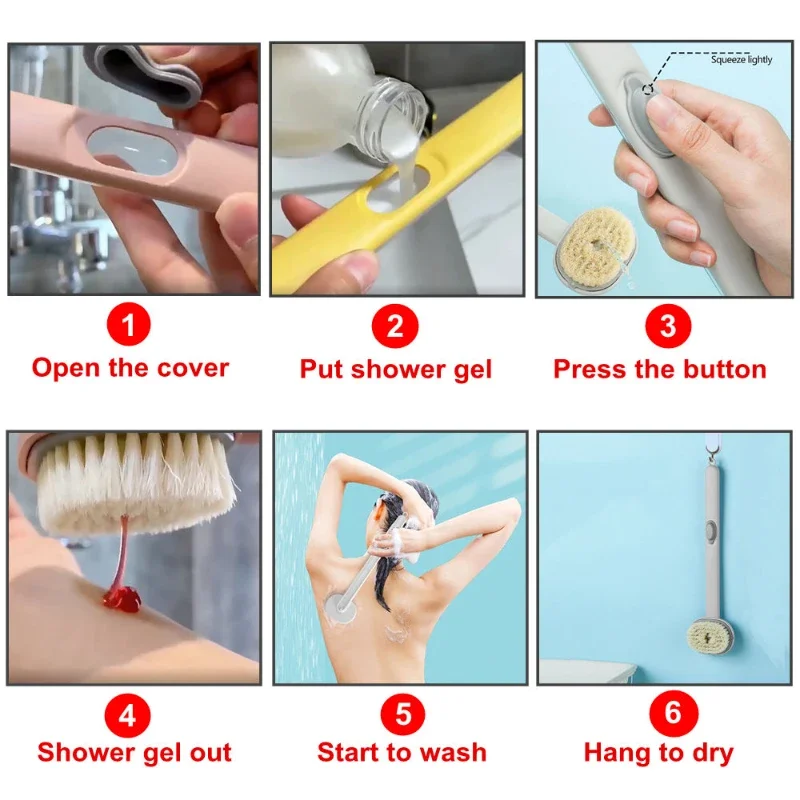 Squeeze lightly

1
Open the cover

2
Put shower gel

3
Press the button

4
Shower gel out

5
Start to wash

6
Hang to dry