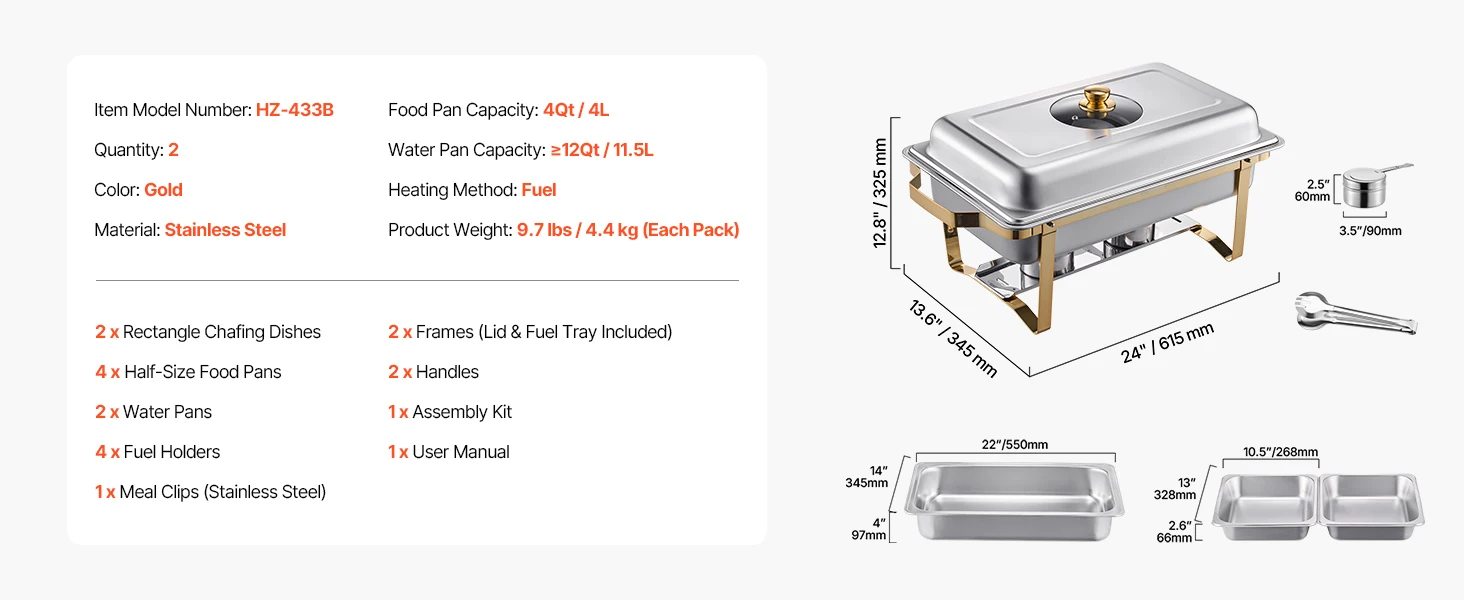 Item Model Number: HZ-433B
Quantity: 2
Color: Gold
Material: Stainless Steel

Food Pan Capacity: 4Qt / 4L
Water Pan Capacity: ≥12Qt / 11.5L
Heating Method: Fuel
Product Weight: 9.7 lbs / 4.4 kg (Each Pack)

2 x Rectangle Chafing Dishes
4 x Half-Size Food Pans
2 x Water Pans
4 x Fuel Holders
1 x Meal Clips (Stainless Steel)

2 x Frames (Lid & Fuel Tray Included)
2 x Handles
1 x Assembly Kit
1 x User Manual

12.8" / 325 mm
13.6" / 345 mm
24" / 615 mm

2.5" 60mm
3.5"/90mm

22"/550mm
14" 345mm
4" 97mm

10.5"/268mm
13" 328mm
2.6" 66mm