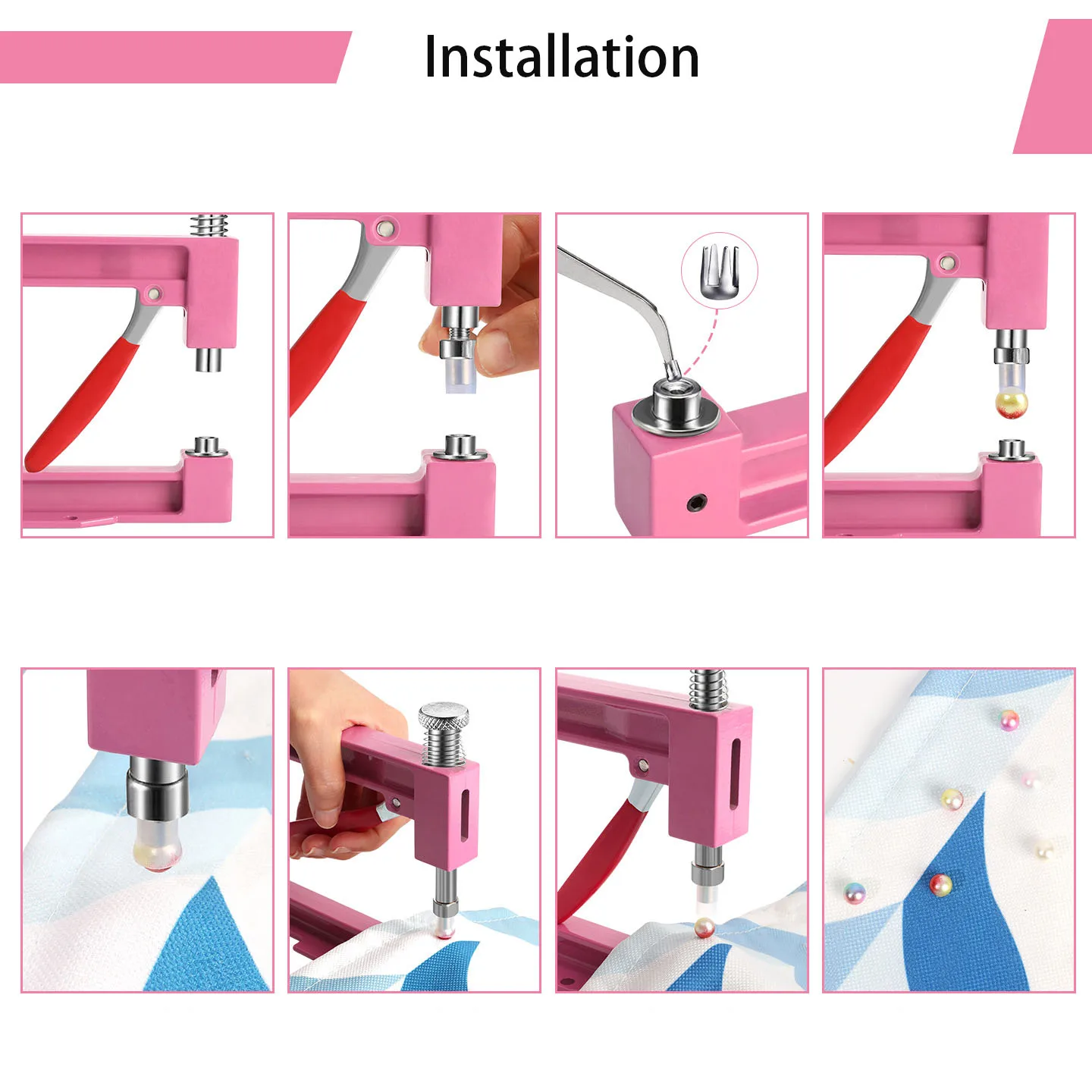 Installation