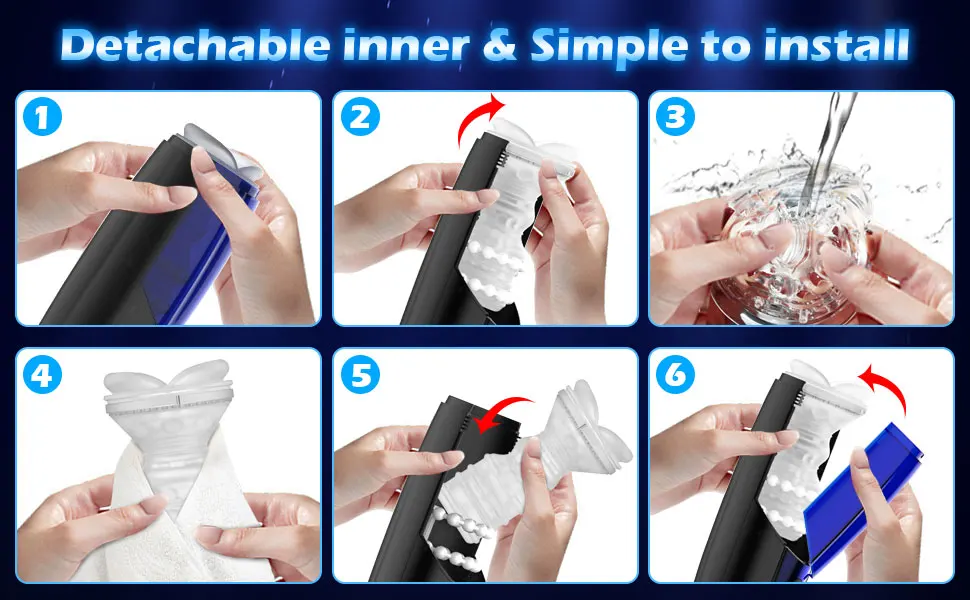 Detachable inner & Simple to install

1

2

3

4

5

6