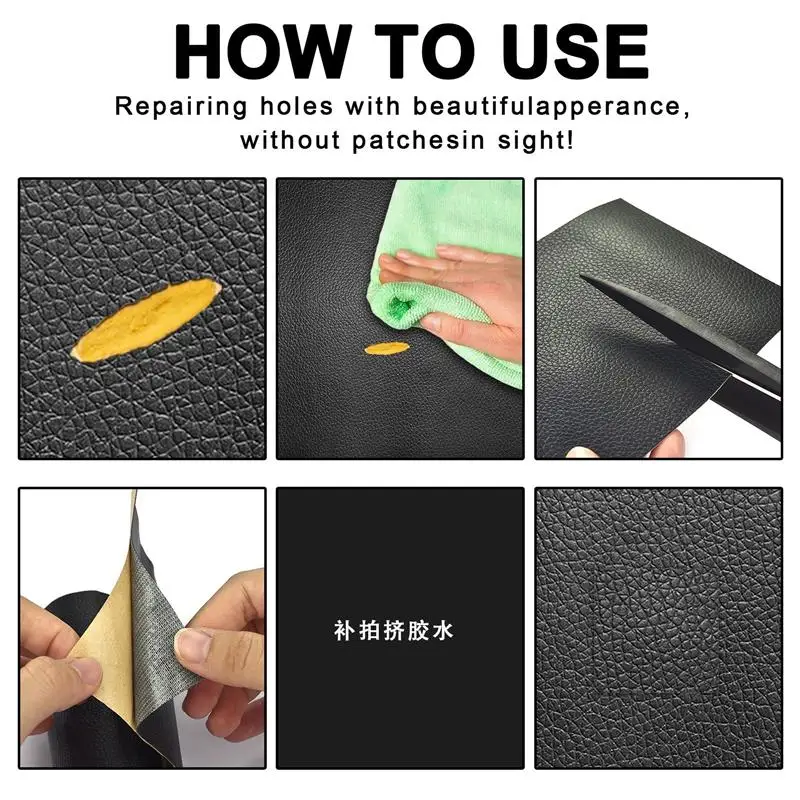 HOW TO USE

Repairing holes with beautifulapperance, without patchesin sight!

补拍挤胶水