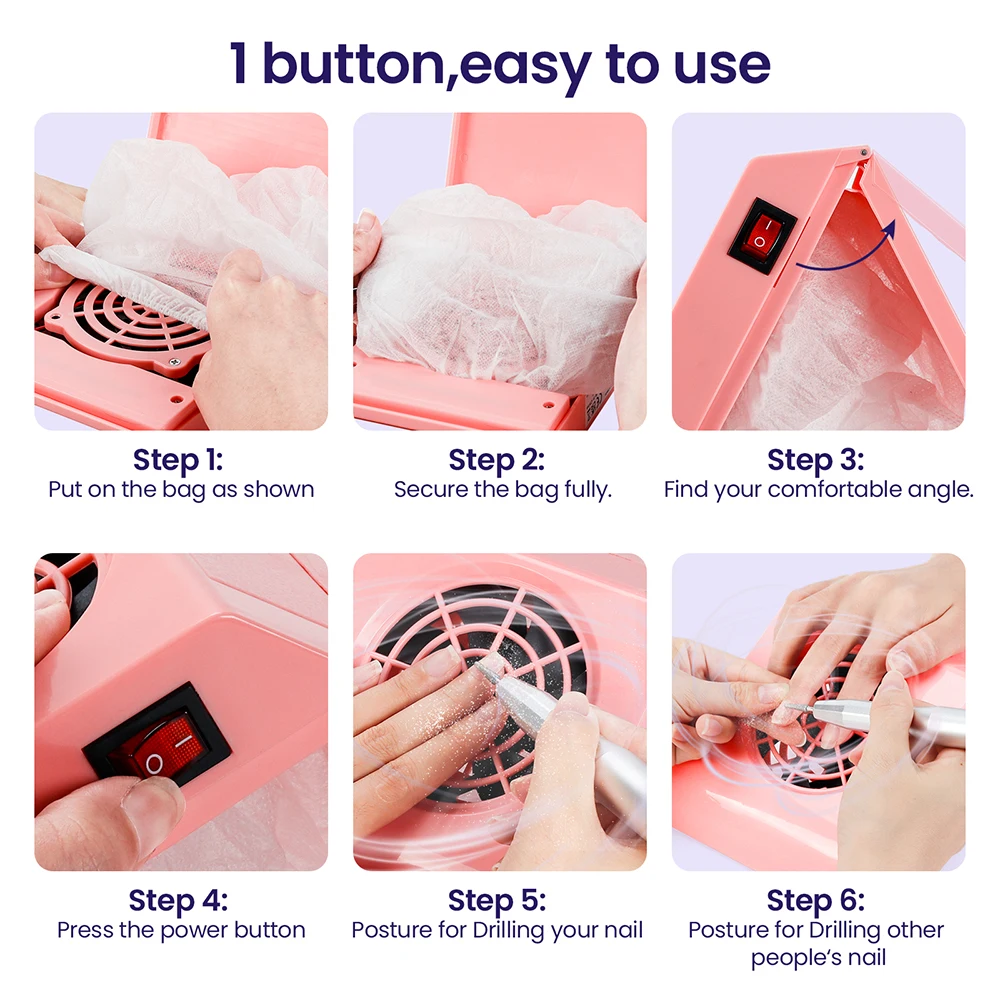 1 button,easy to use

Step 1:
Put on the bag as shown

Step 2:
Secure the bag fully.

Step 3:
Find your comfortable angle.

Step 4:
Press the power button

Step 5:
Posture for Drilling your nail

Step 6:
Posture for Drilling other people's nail