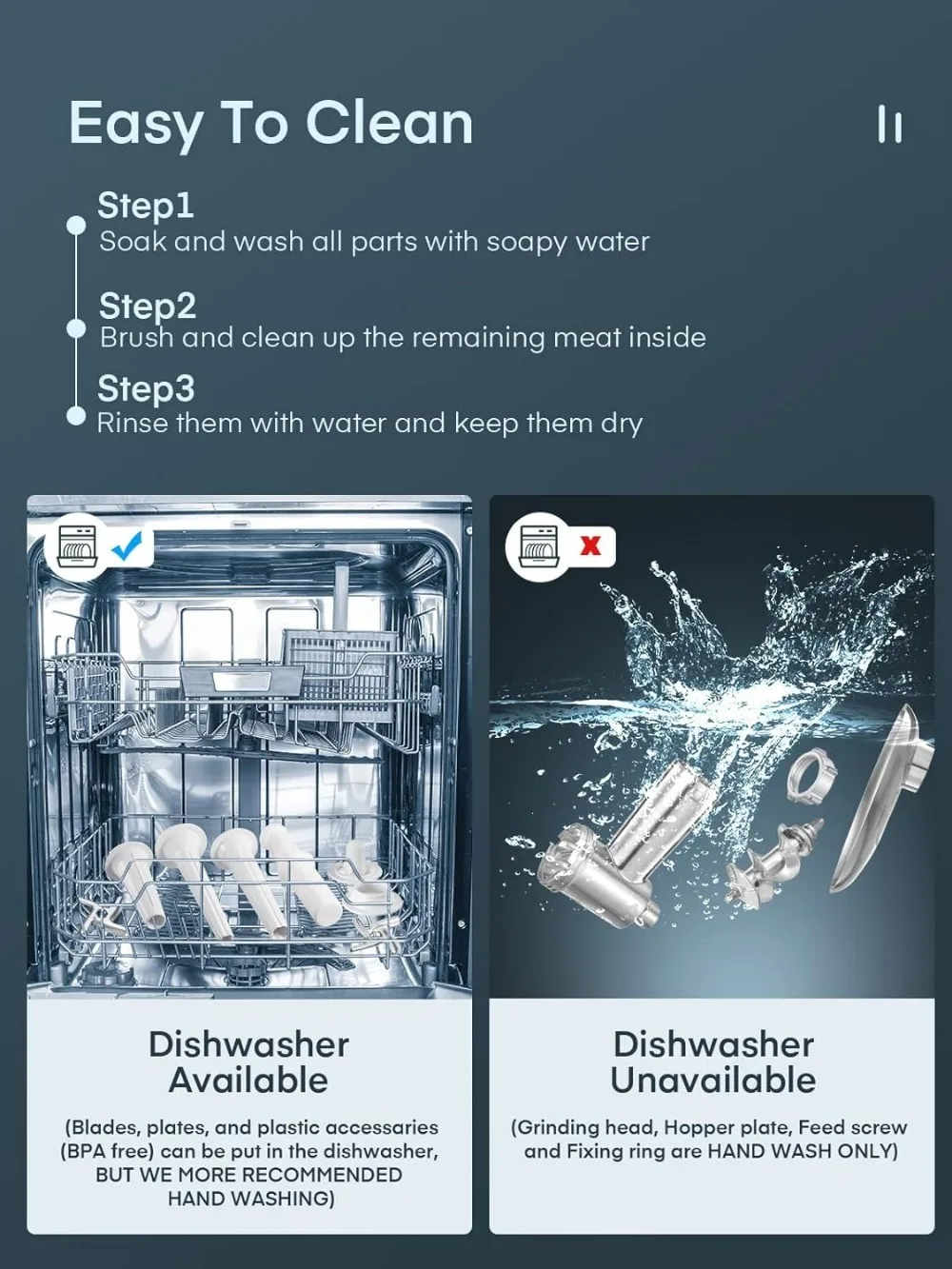 Easy To Clean

Step1
Soak and wash all parts with soapy water

Step2
Brush and clean up the remaining meat inside

Step3
Rinse them with water and keep them dry

Dishwasher Available

(Blades, plates, and plastic accessaries (BPA free) can be put in the dishwasher, BUT WE MORE RECOMMENDED HAND WASHING)

Dishwasher Unavailable

(Grinding head, Hopper plate, Feed screw and Fixing ring are HAND WASH ONLY)