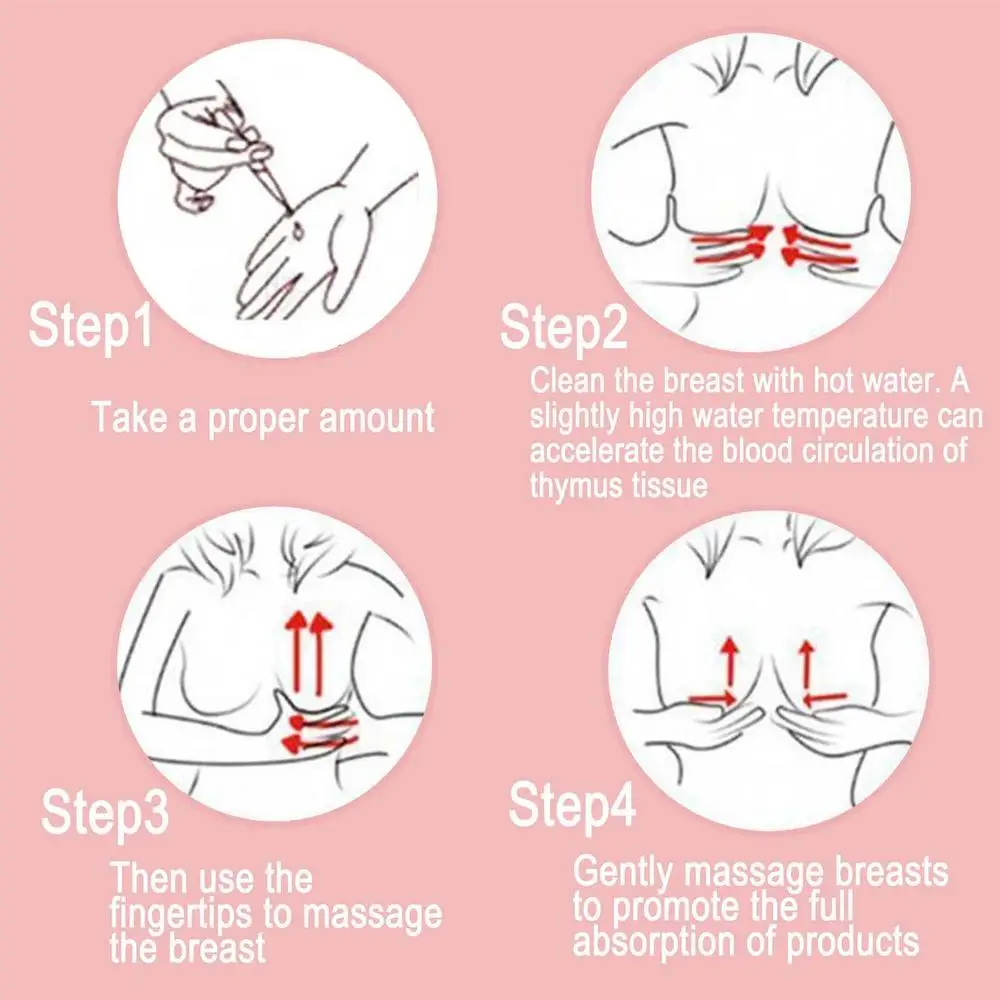 Step1

Take a proper amount

Step2

Clean the breast with hot water. A slightly high water temperature can accelerate the blood circulation of thymus tissue

Step3

Then use the fingertips to massage the breast

Step4

Gently massage breasts to promote the full absorption of products