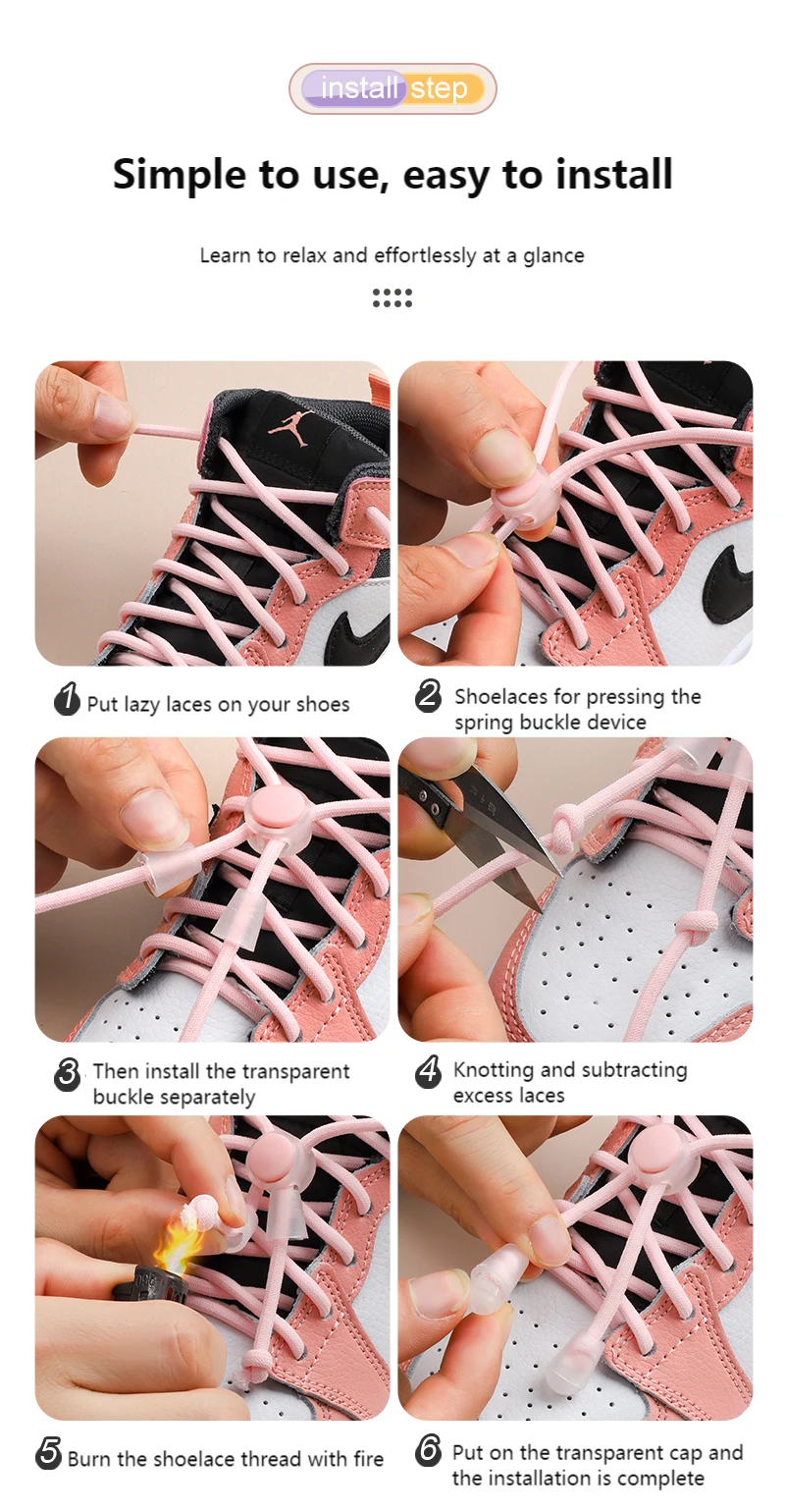 install step

Simple to use, easy to install

Learn to relax and effortlessly at a glance

1 Put lazy laces on your shoes

2 Shoelaces for pressing the spring buckle device

3 Then install the transparent buckle separately

4 Knotting and subtracting excess laces

5 Burn the shoelace thread with fire

6 Put on the transparent cap and the installation is complete