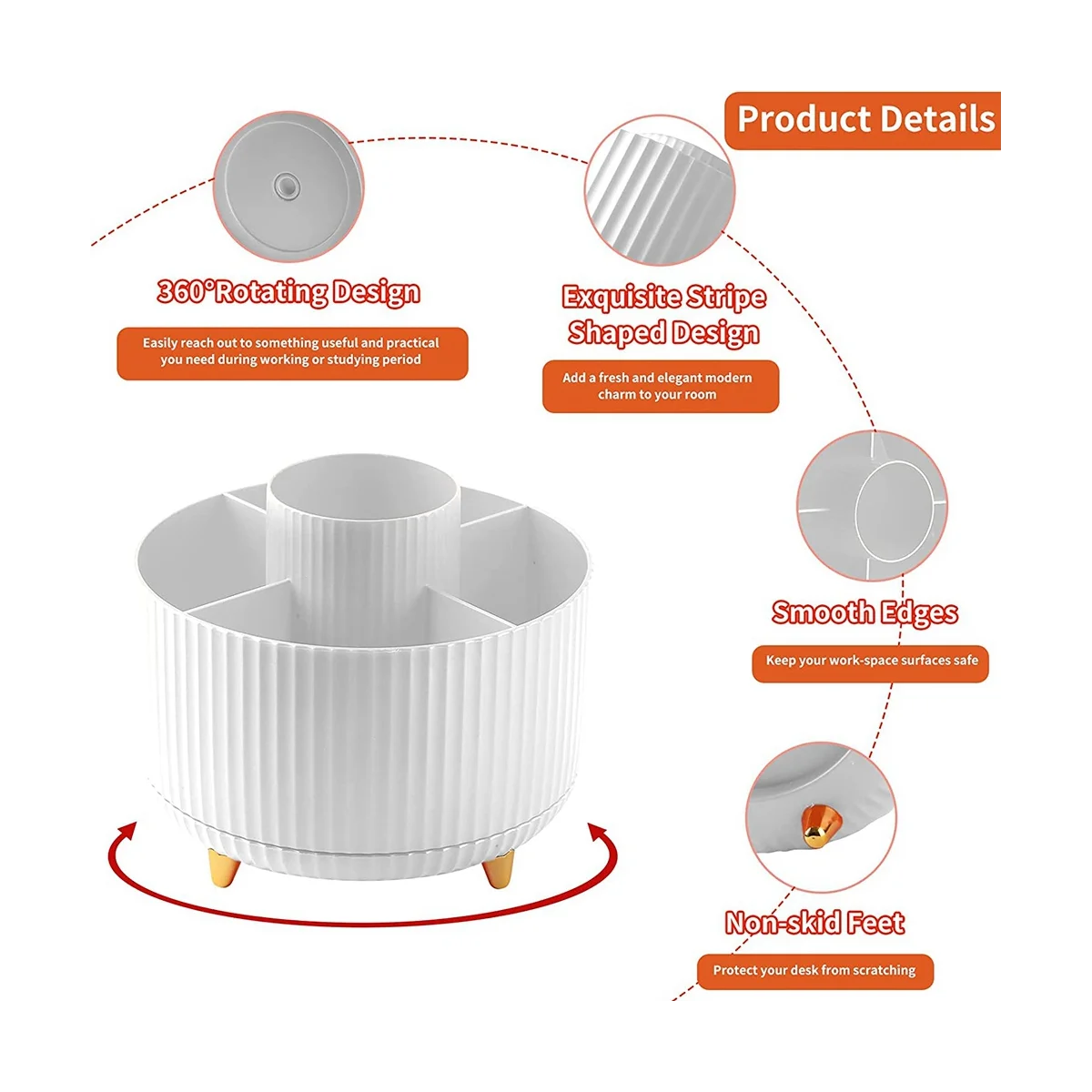 Product Details

360°Rotating Design

Easily reach out to something useful and practical you need during working or studying period

Exquisite Stripe Shaped Design

Add a fresh and elegant modern charm to your room

Smooth Edges

Keep your work-space surfaces safe

Non-skid Feet

Protect your desk from scratching