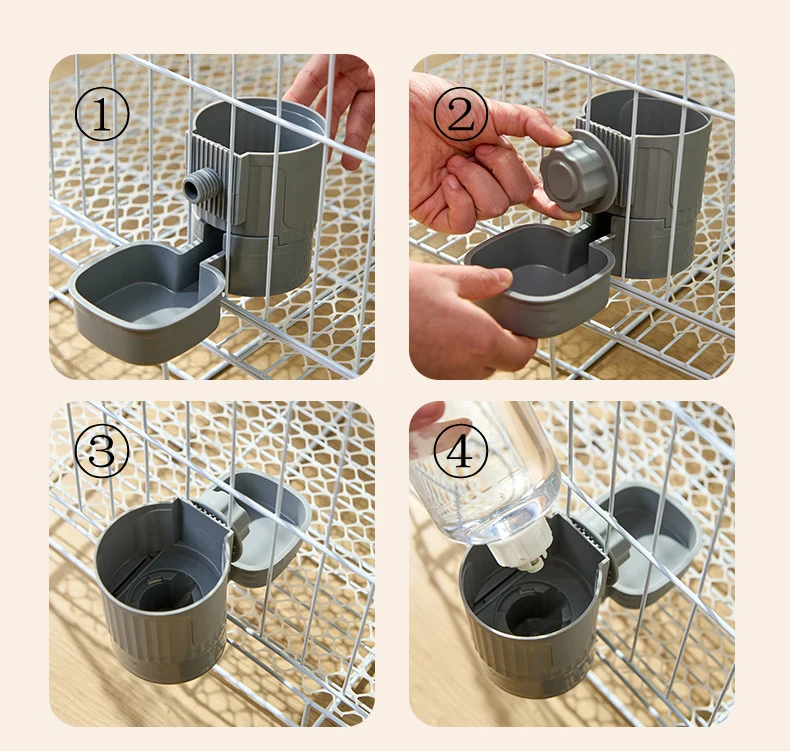 ①

②

③

④