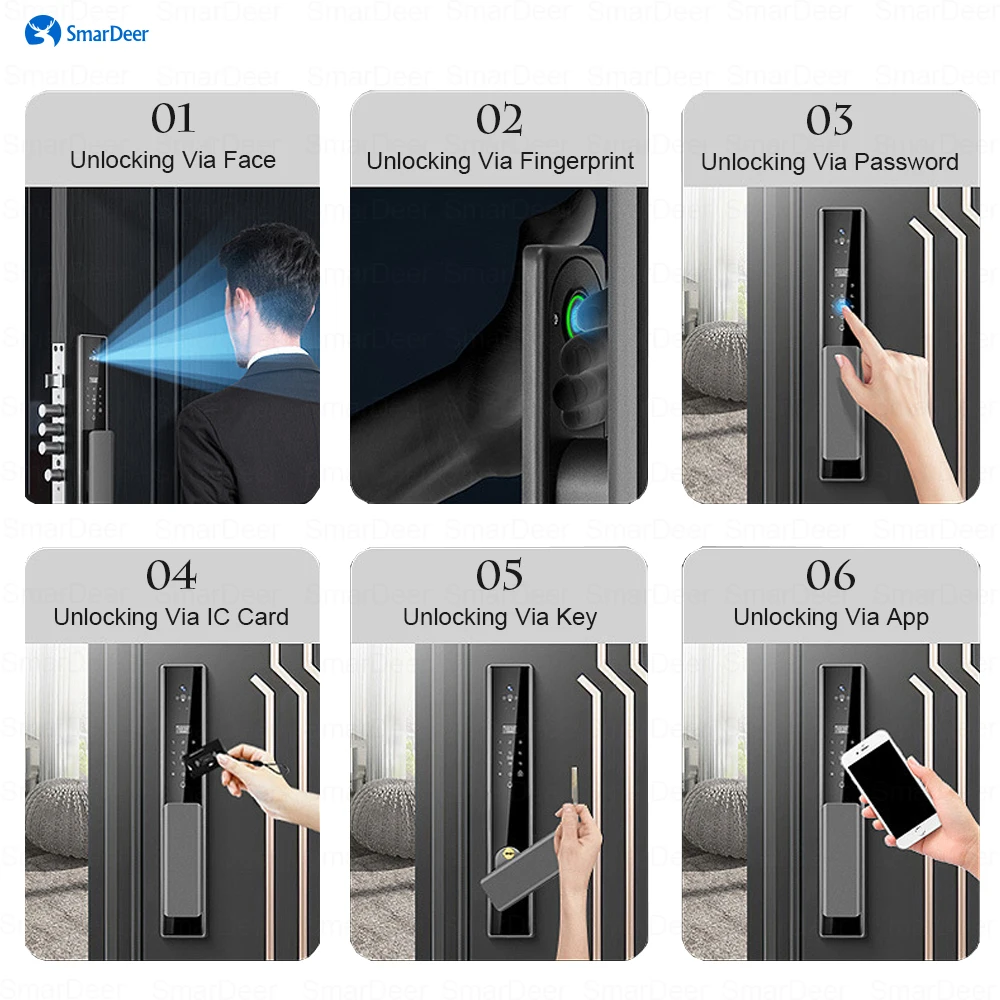 SmarDeer

01
Unlocking Via Face

02
Unlocking Via Fingerprint

03
Unlocking Via Password

04
Unlocking Via IC Card

05
Unlocking Via Key

06
Unlocking Via App