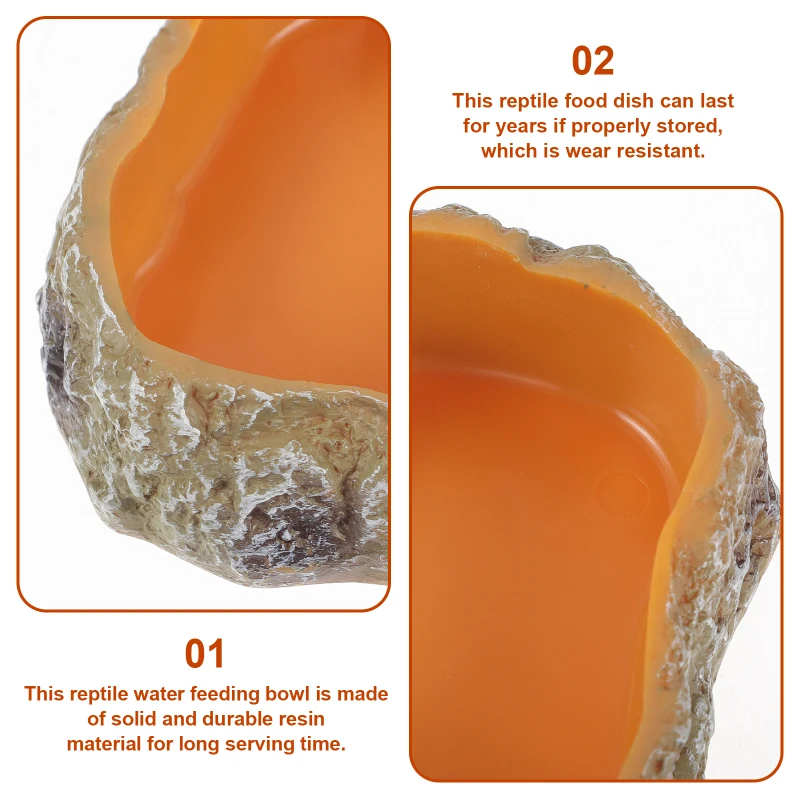 02

This reptile food dish can last for years if properly stored, which is wear resistant.

01

This reptile water feeding bowl is made of solid and durable resin material for long serving time.