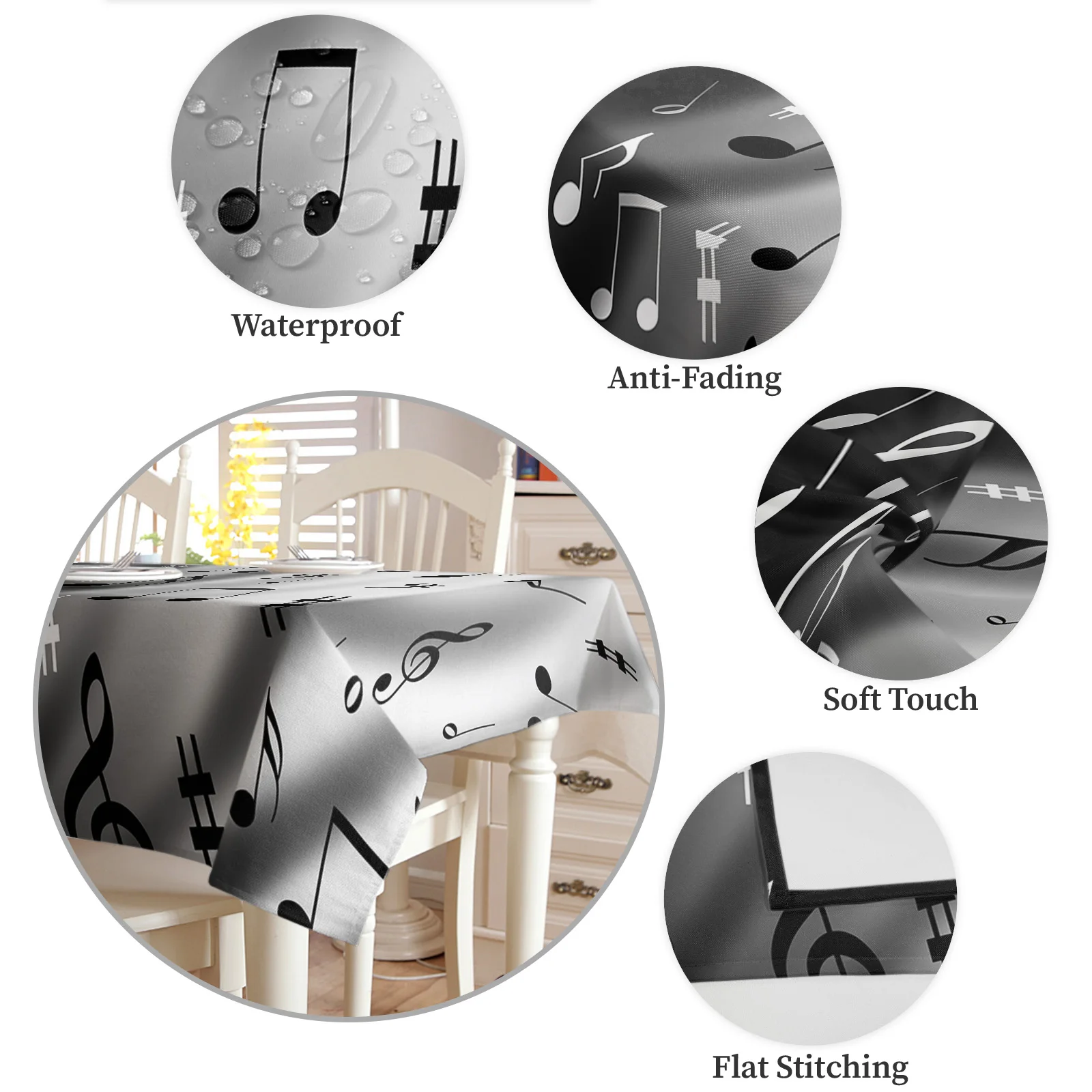 Waterproof

Anti-Fading

Soft Touch

Flat Stitching