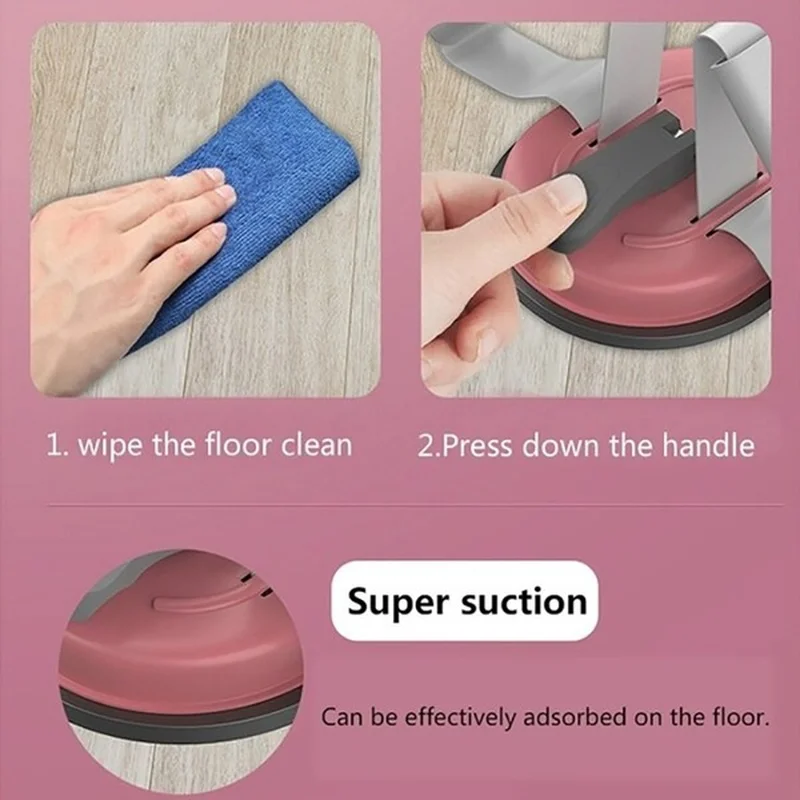 1. wipe the floor clean

2.Press down the handle

Super suction

Can be effectively adsorbed on the floor.