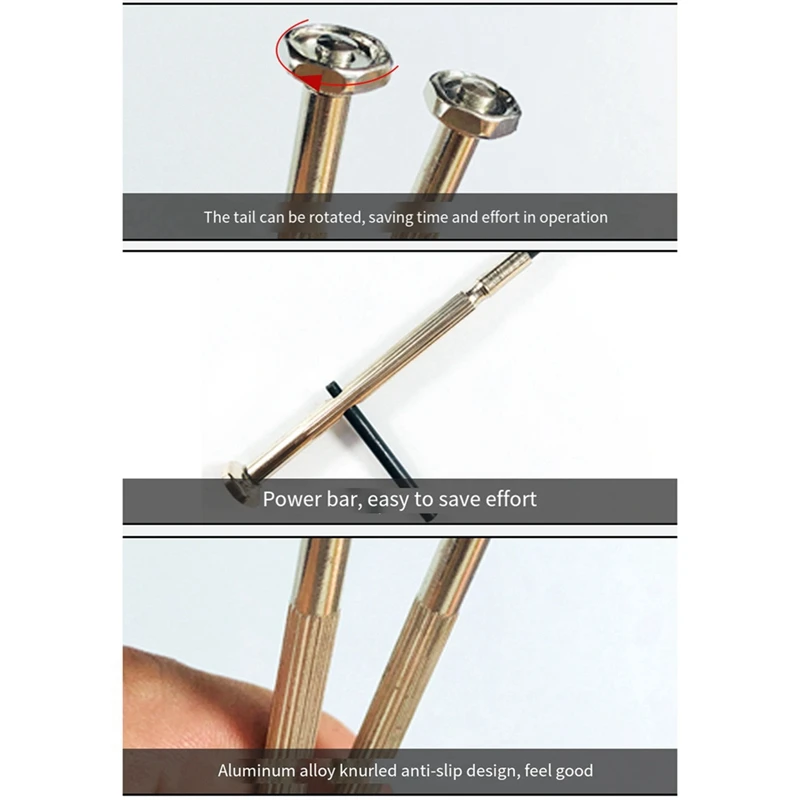 The tail can be rotated, saving time and effort in operation

Power bar, easy to save effort

Aluminum alloy knurled anti-slip design, feel good