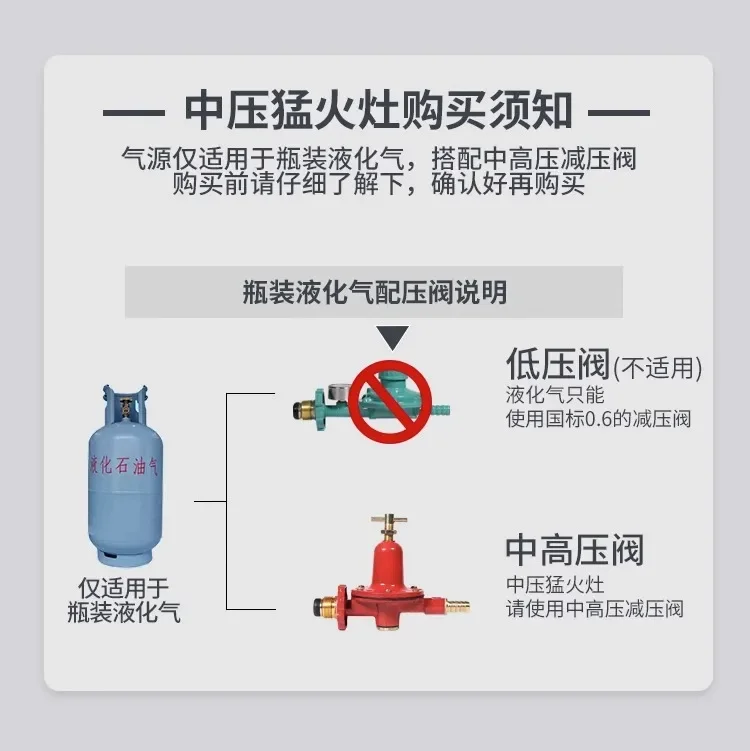 中压猛火灶购买须知

气源仅适用于瓶装液化气，搭配中高压减压阀
购买前请仔细了解下，确认好再购买

瓶装液化气配压阀说明

液化石油气

仅适用于
瓶装液化气

低压阀(不适用)
液化气只能
使用国标0.6的减压阀

中高压阀
中压猛火灶
请使用中高压减压阀