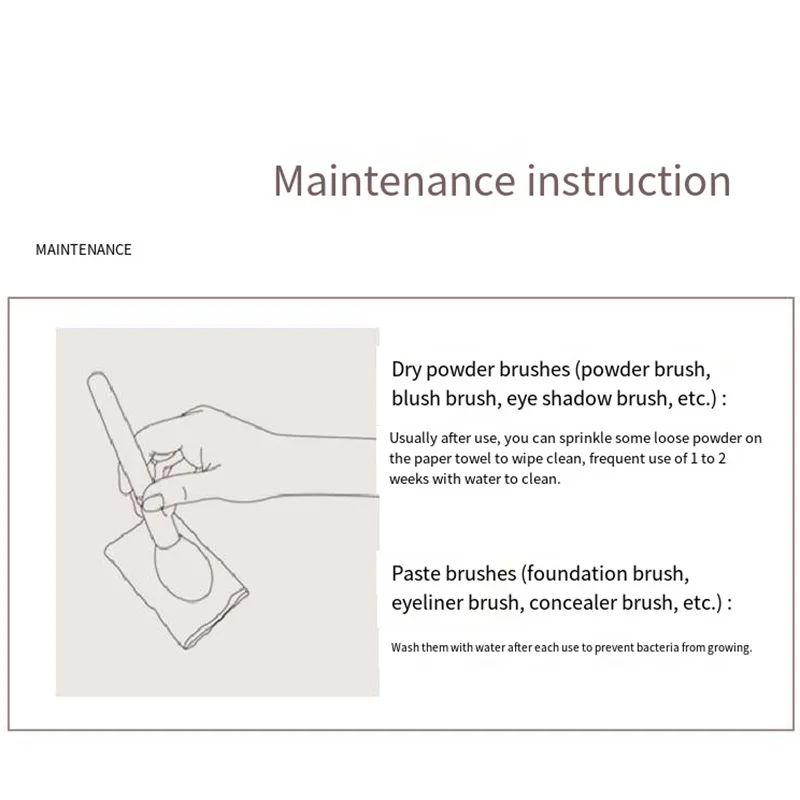 Maintenance instruction

MAINTENANCE

Dry powder brushes (powder brush, blush brush, eye shadow brush, etc.) :

Usually after use, you can sprinkle some loose powder on the paper towel to wipe clean, frequent use of 1 to 2 weeks with water to clean.

Paste brushes (foundation brush, eyeliner brush, concealer brush, etc.) :

Wash them with water after each use to prevent bacteria from growing.