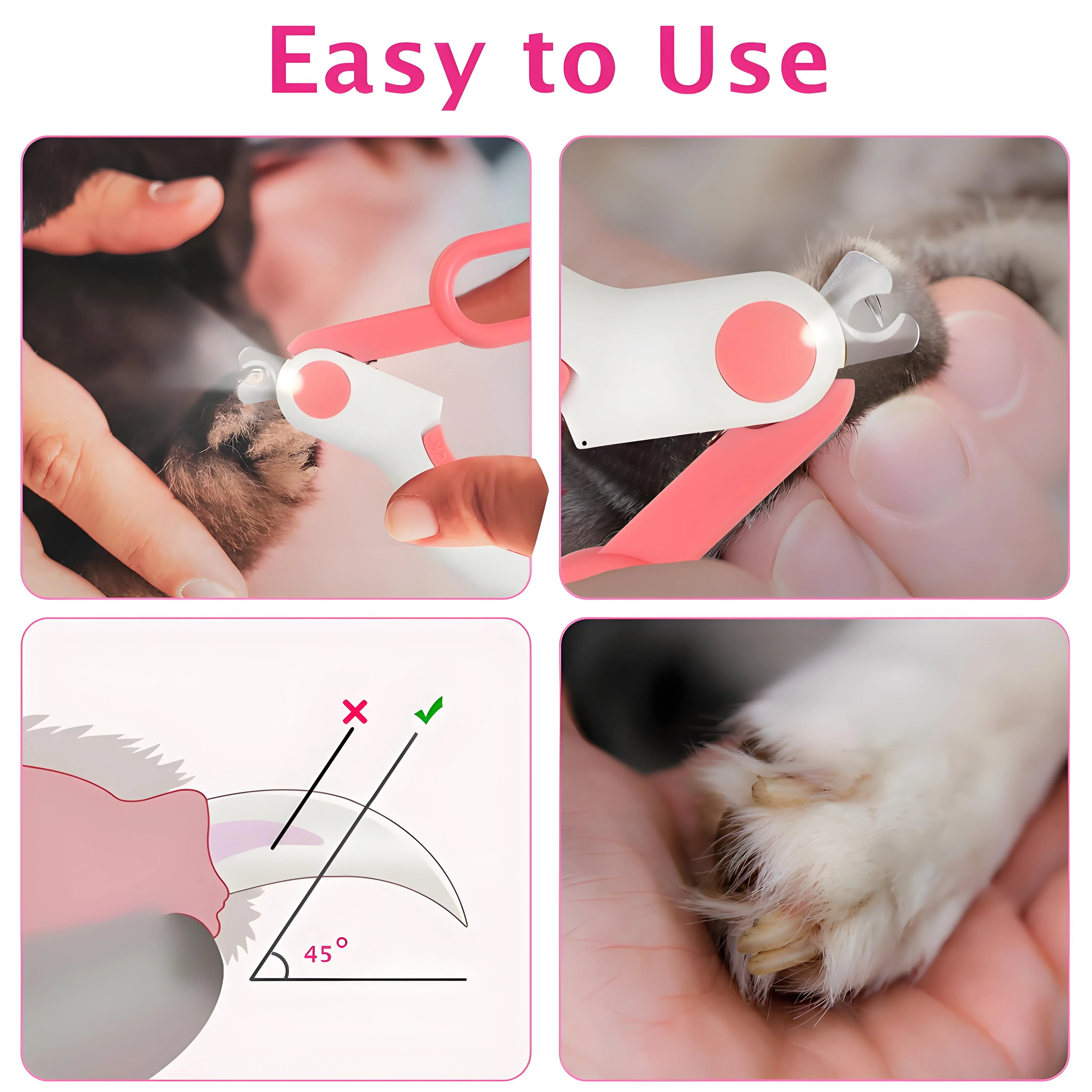 Easy to Use

45°