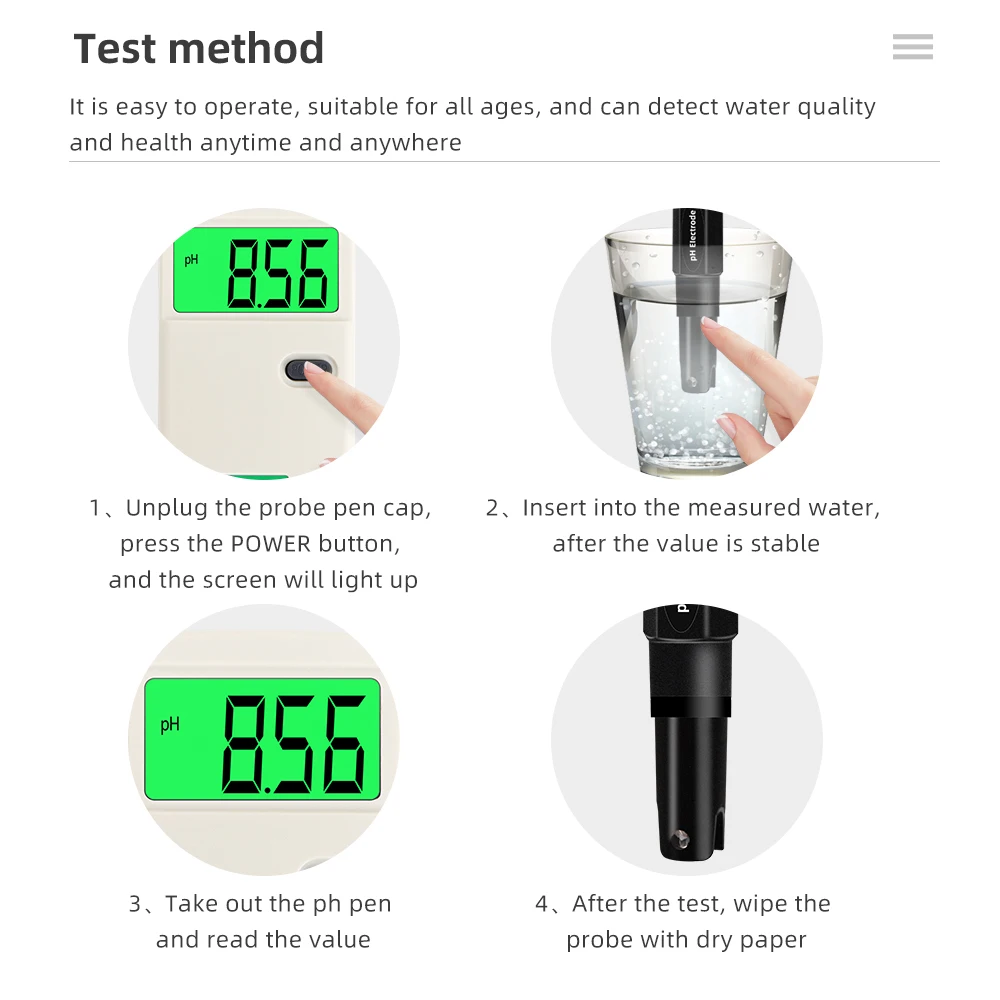 Test method

It is easy to operate, suitable for all ages, and can detect water quality and health anytime and anywhere

pH 8.56

pH Electrode

1、Unplug the probe pen cap, press the POWER button, and the screen will light up

2、Insert into the measured water, after the value is stable

pH 8.56

3、Take out the ph pen and read the value

4、After the test, wipe the probe with dry paper