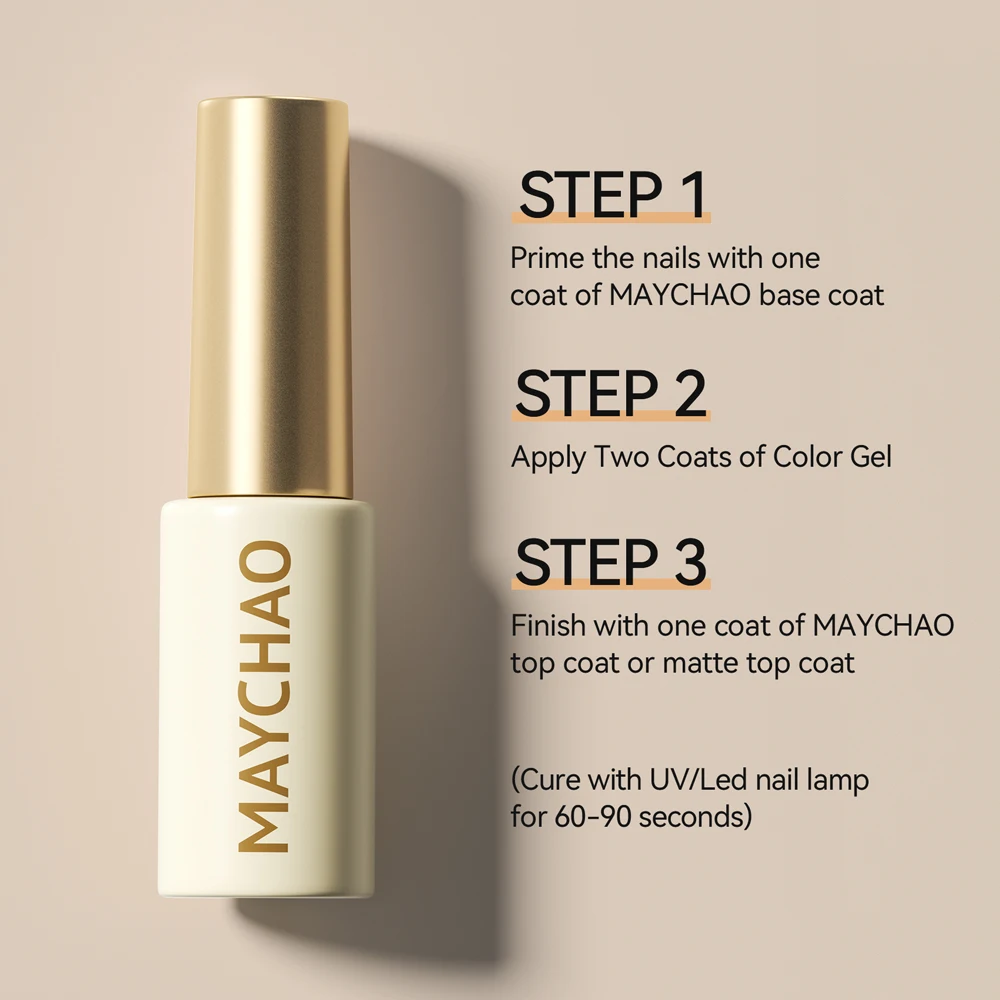 MAYCHAO

STEP 1
Prime the nails with one coat of MAYCHAO base coat

STEP 2
Apply Two Coats of Color Gel

STEP 3
Finish with one coat of MAYCHAO top coat or matte top coat

(Cure with UV/Led nail lamp for 60-90 seconds)