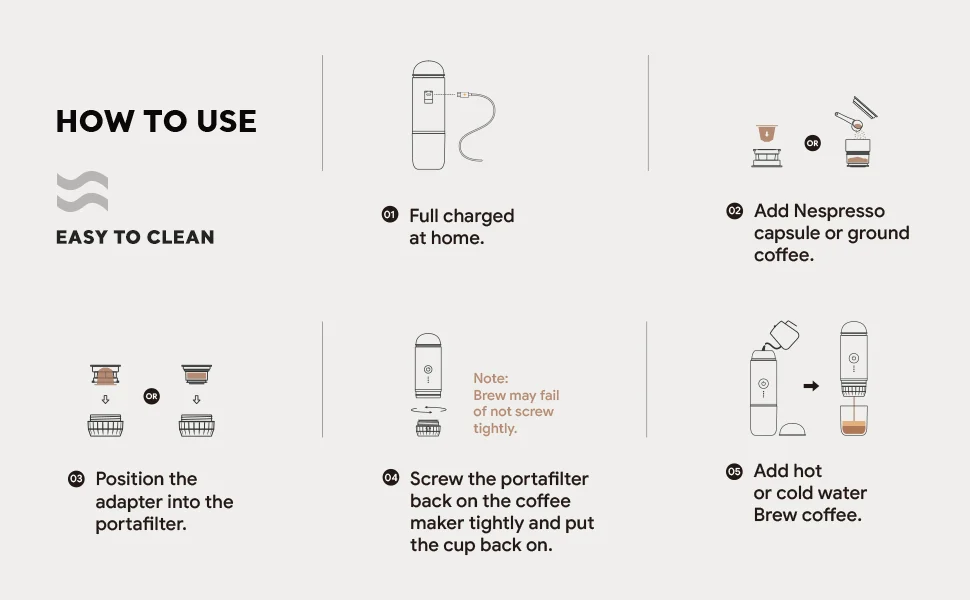 HOW TO USE

EASY TO CLEAN

01 Full charged at home.

OR

02 Add Nespresso capsule or ground coffee.

OR

03 Position the adapter into the portafilter.

Note: Brew may fail of not screw tightly.

04 Screw the portafilter back on the coffee maker tightly and put the cup back on.

05 Add hot or cold water Brew coffee.