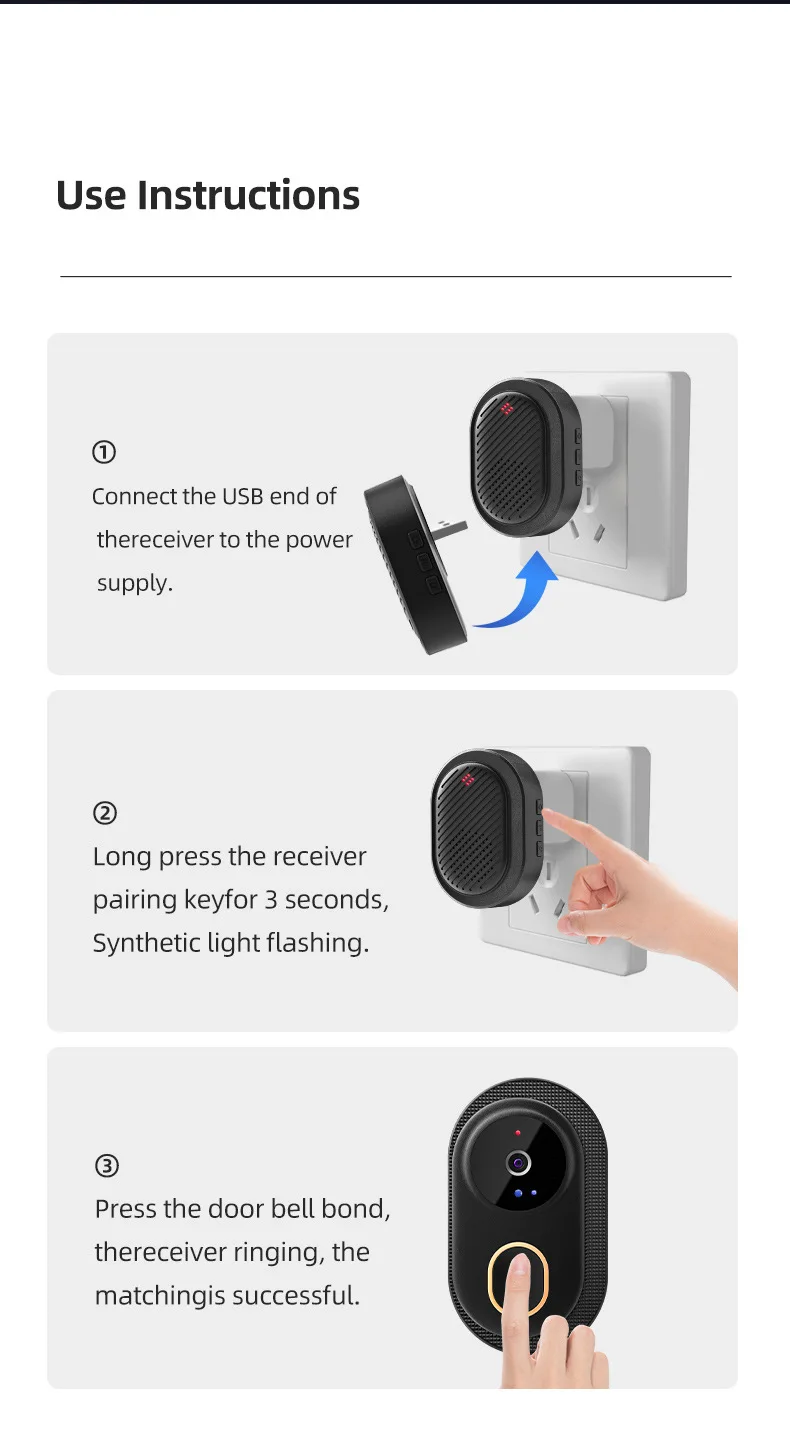 Use Instructions

①
Connect the USB end of thereceiver to the power supply.

②
Long press the receiver pairing keyfor 3 seconds, Synthetic light flashing.

③
Press the door bell bond, thereceiver ringing, the matchingis successful.