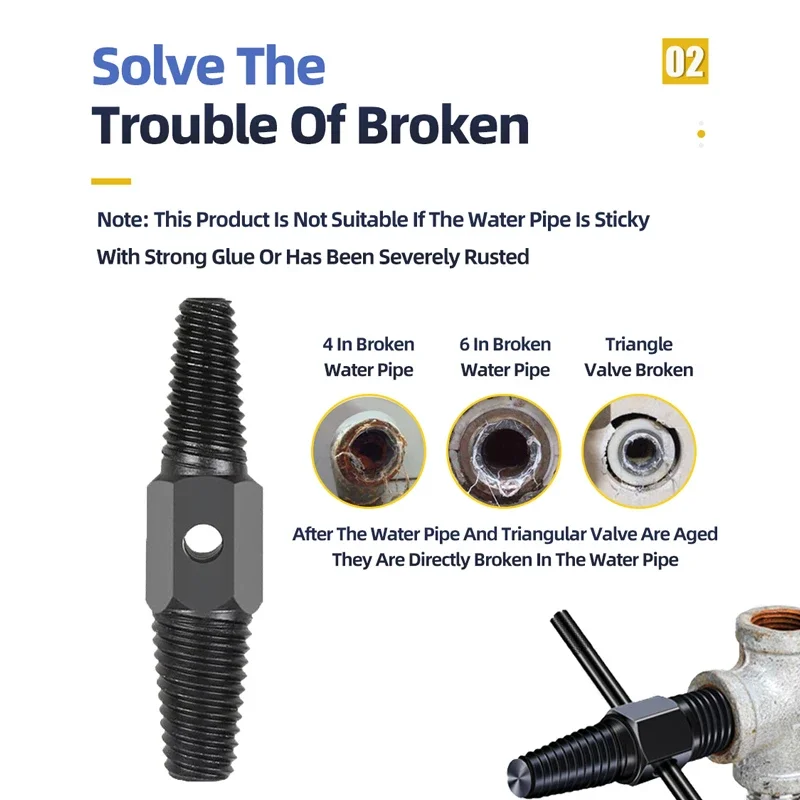 Solve The
Trouble Of Broken

02

Note: This Product Is Not Suitable If The Water Pipe Is Sticky With Strong Glue Or Has Been Severely Rusted

4 In Broken Water Pipe

6 In Broken Water Pipe

Triangle Valve Broken

After The Water Pipe And Triangular Valve Are Aged They Are Directly Broken In The Water Pipe