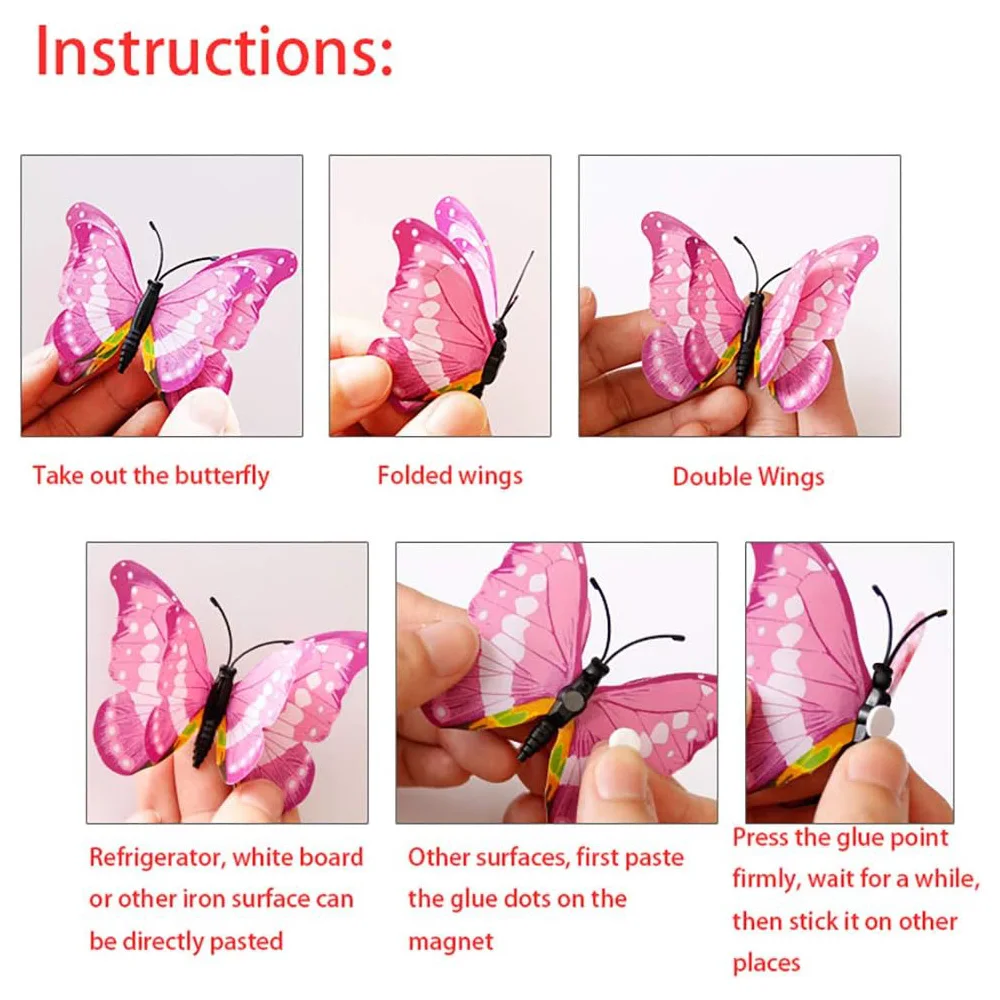 Instructions:

Take out the butterfly

Folded wings

Double Wings

Refrigerator, white board or other iron surface can be directly pasted

Other surfaces, first paste the glue dots on the magnet

Press the glue point firmly, wait for a while, then stick it on other places