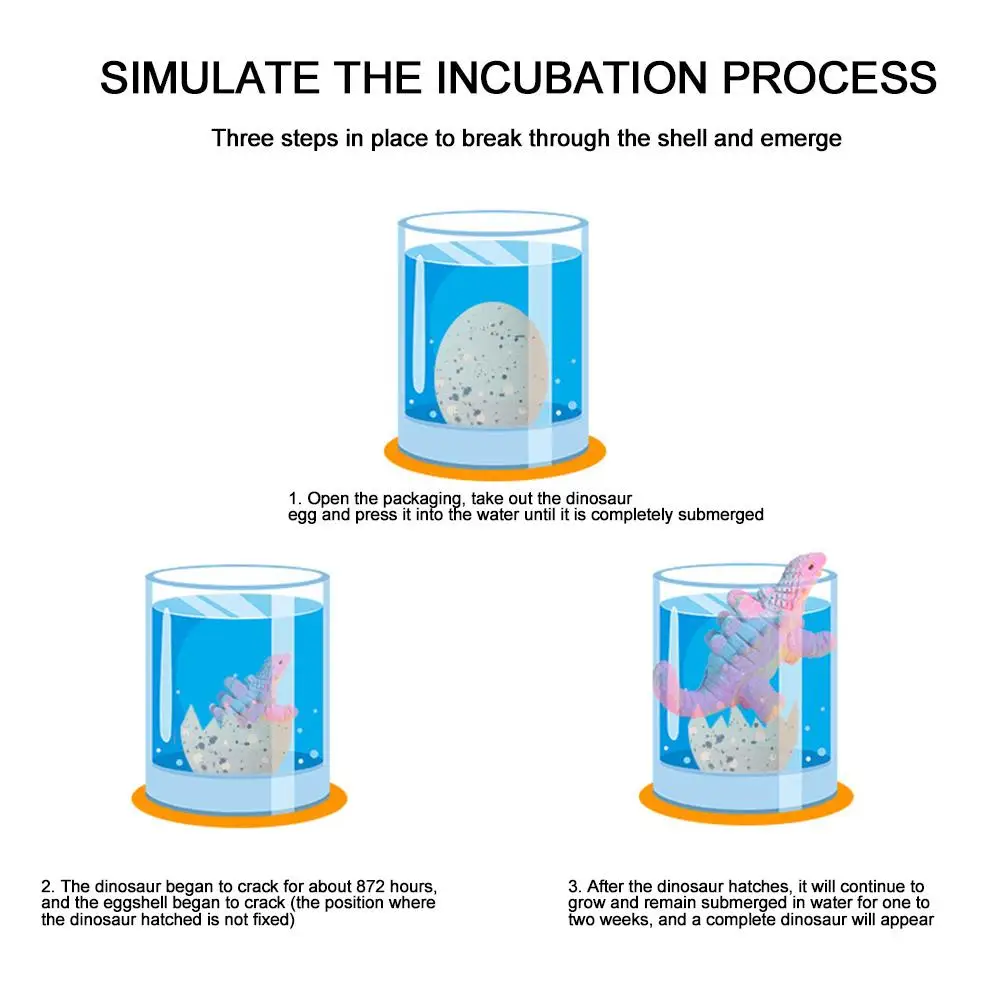 SIMULATE THE INCUBATION PROCESS

Three steps in place to break through the shell and emerge

1. Open the packaging, take out the dinosaur egg and press it into the water until it is completely submerged

2. The dinosaur began to crack for about 872 hours, and the eggshell began to crack (the position where the dinosaur hatched is not fixed)

3. After the dinosaur hatches, it will continue to grow and remain submerged in water for one to two weeks, and a complete dinosaur will appear