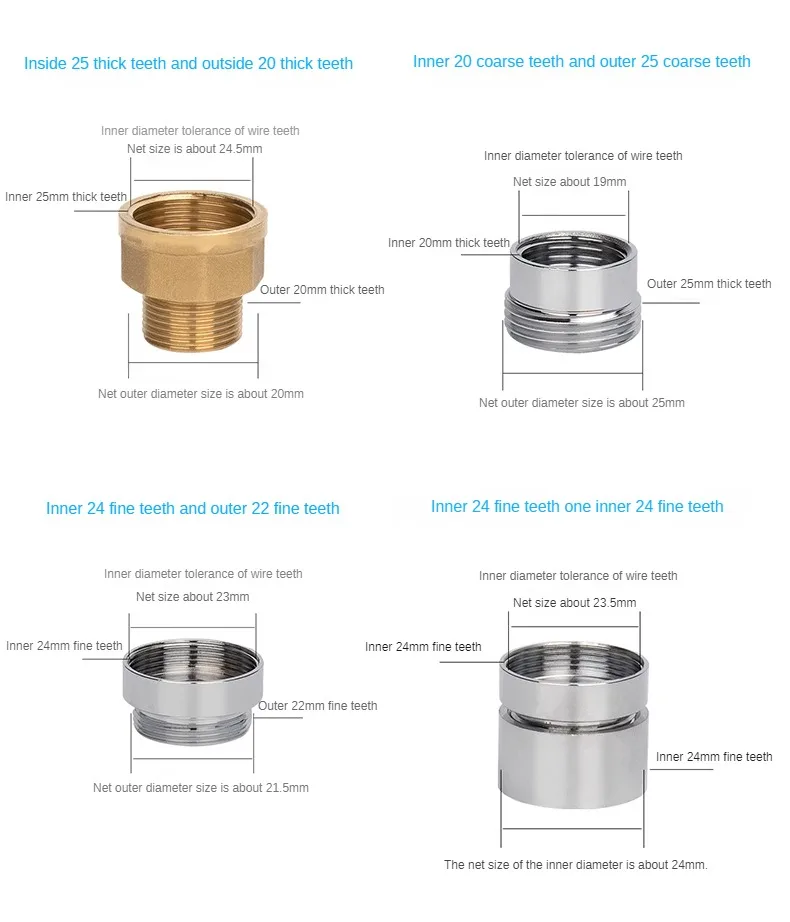 Inside 25 thick teeth and outside 20 thick teeth

Inner diameter tolerance of wire teeth
Net size is about 24.5mm

Inner 25mm thick teeth

Outer 20mm thick teeth

Net outer diameter size is about 20mm

Inner 20 coarse teeth and outer 25 coarse teeth

Inner diameter tolerance of wire teeth
Net size about 19mm

Inner 20mm thick teeth

Outer 25mm thick teeth

Net outer diameter size is about 25mm

Inner 24 fine teeth and outer 22 fine teeth

Inner diameter tolerance of wire teeth
Net size about 23mm

Inner 24mm fine teeth

Outer 22mm fine teeth

Net outer diameter size is about 21.5mm

Inner 24 fine teeth one inner 24 fine teeth

Inner diameter tolerance of wire teeth
Net size about 23.5mm

Inner 24mm fine teeth

Inner 24mm fine teeth

The net size of the inner diameter is about 24mm.