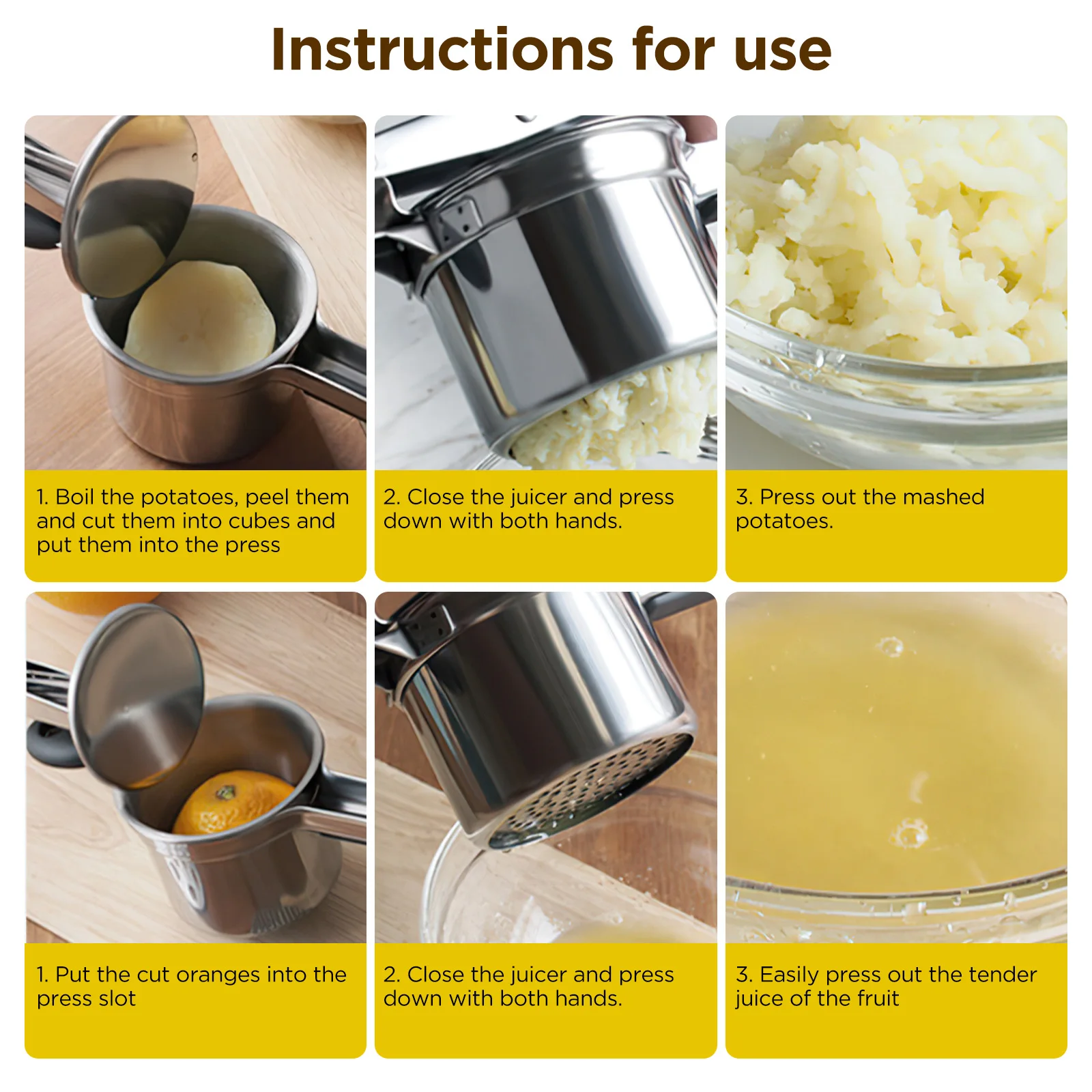 Instructions for use

1. Boil the potatoes, peel them and cut them into cubes and put them into the press

2. Close the juicer and press down with both hands.

3. Press out the mashed potatoes.

1. Put the cut oranges into the press slot

2. Close the juicer and press down with both hands.

3. Easily press out the tender juice of the fruit