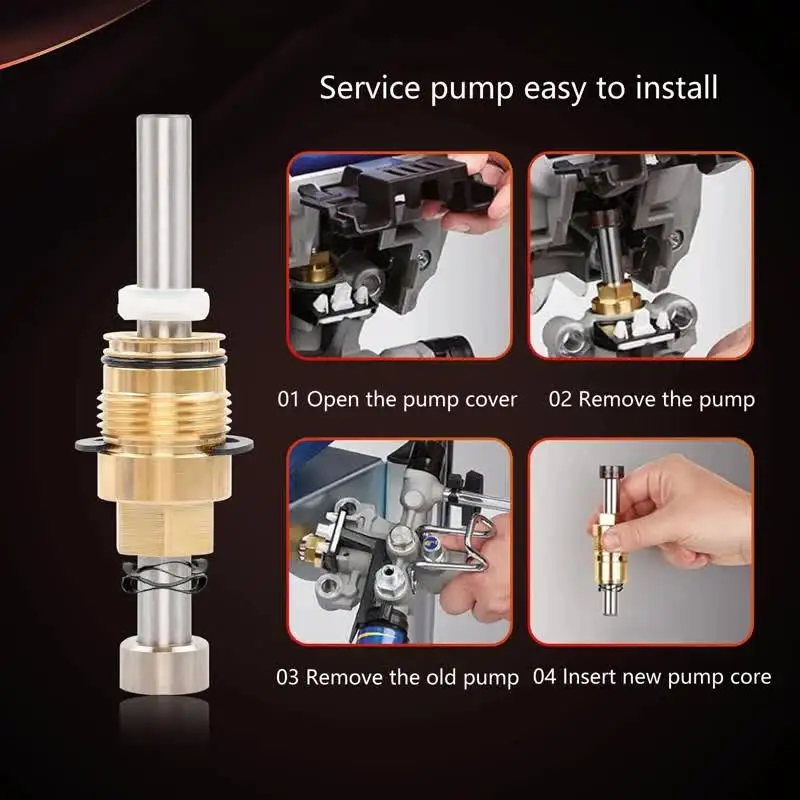 Service pump easy to install

01 Open the pump cover

02 Remove the pump

03 Remove the old pump

04 Insert new pump core