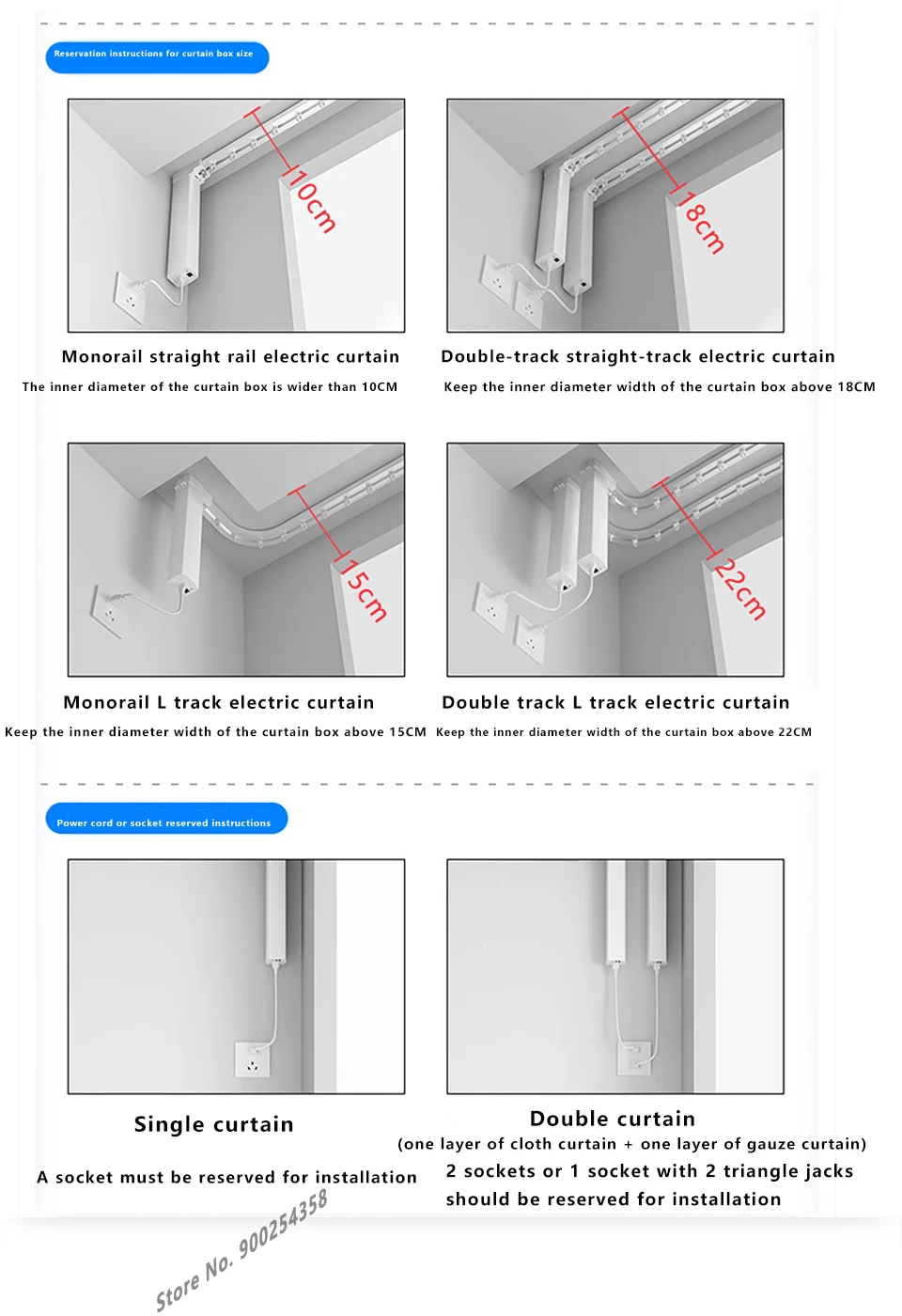 Reservation instructions for curtain box size

10cm

Monorail straight rail electric curtain

The inner diameter of the curtain box is wider than 10CM

18cm

Double-track straight-track electric curtain

Keep the inner diameter width of the curtain box above 18CM

15cm

Monorail L track electric curtain

Keep the inner diameter width of the curtain box above 15CM

22cm

Double track L track electric curtain

Keep the inner diameter width of the curtain box above 22CM

Power cord or socket reserved instructions

Single curtain

A socket must be reserved for installation

Double curtain

(one layer of cloth curtain + one layer of gauze curtain)

2 sockets or 1 socket with 2 triangle jacks should be reserved for installation

Store No. 900254358