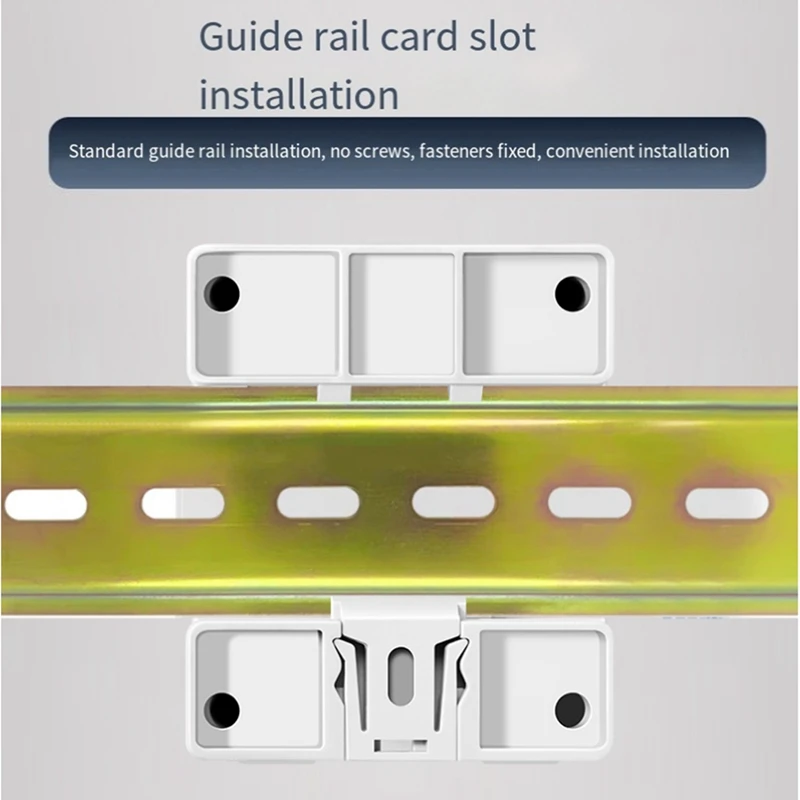 Guide rail card slot installation

Standard guide rail installation, no screws, fasteners fixed, convenient installation