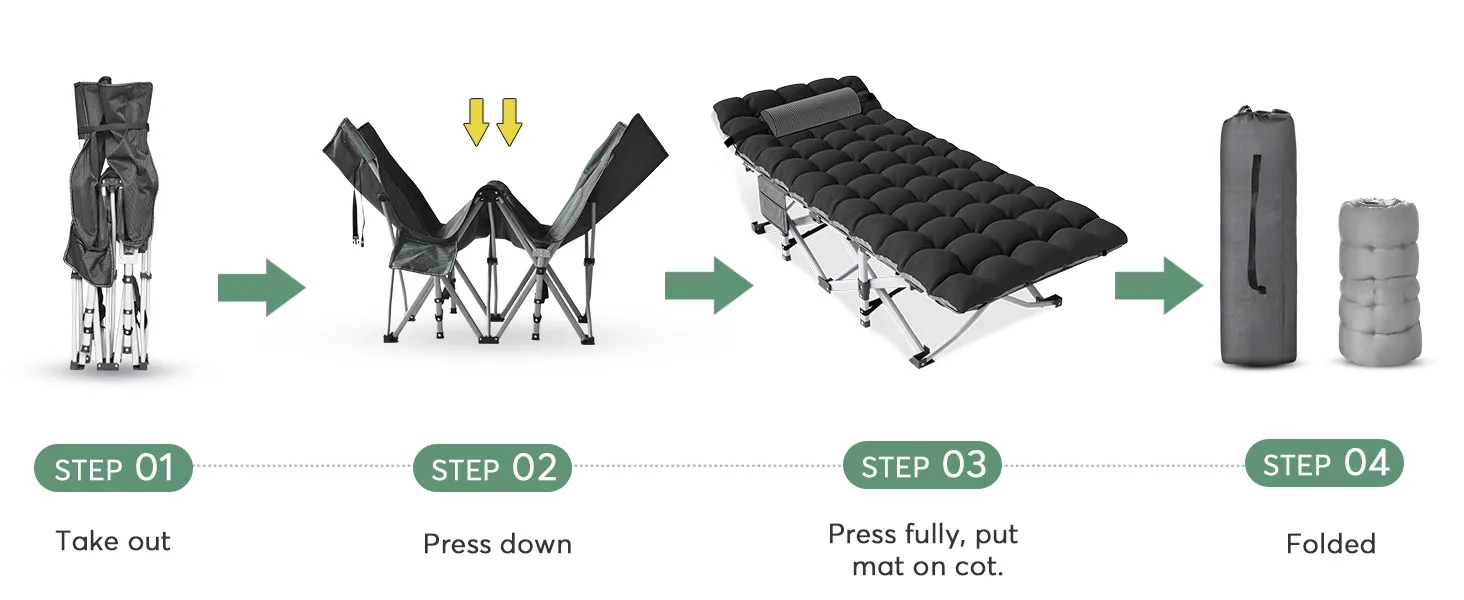 STEP 01

Take out

STEP 02

Press down

STEP 03

Press fully, put mat on cot.

STEP 04

Folded