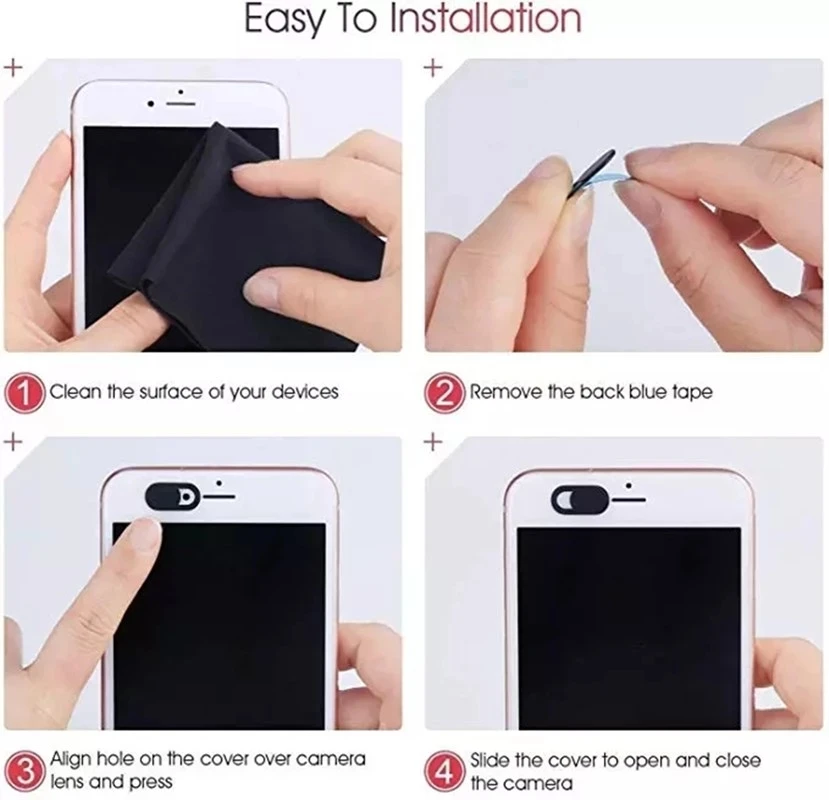 Easy To Installation

+

+

1 Clean the surface of your devices

2 Remove the back blue tape

+

+

3 Align hole on the cover over camera lens and press

4 Slide the cover to open and close the camera