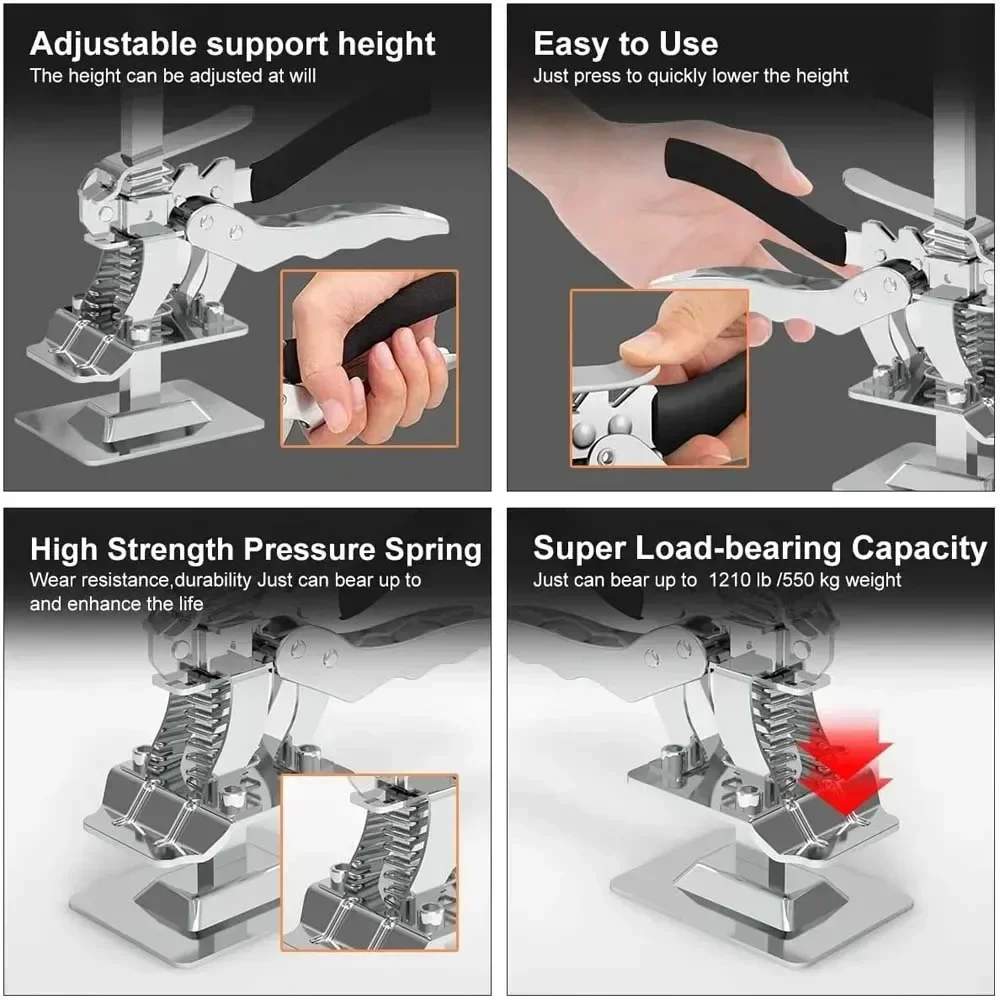 Adjustable support height
The height can be adjusted at will

Easy to Use
Just press to quickly lower the height

High Strength Pressure Spring
Wear resistance,durability Just can bear up to and enhance the life

Super Load-bearing Capacity
Just can bear up to 1210 lb /550 kg weight