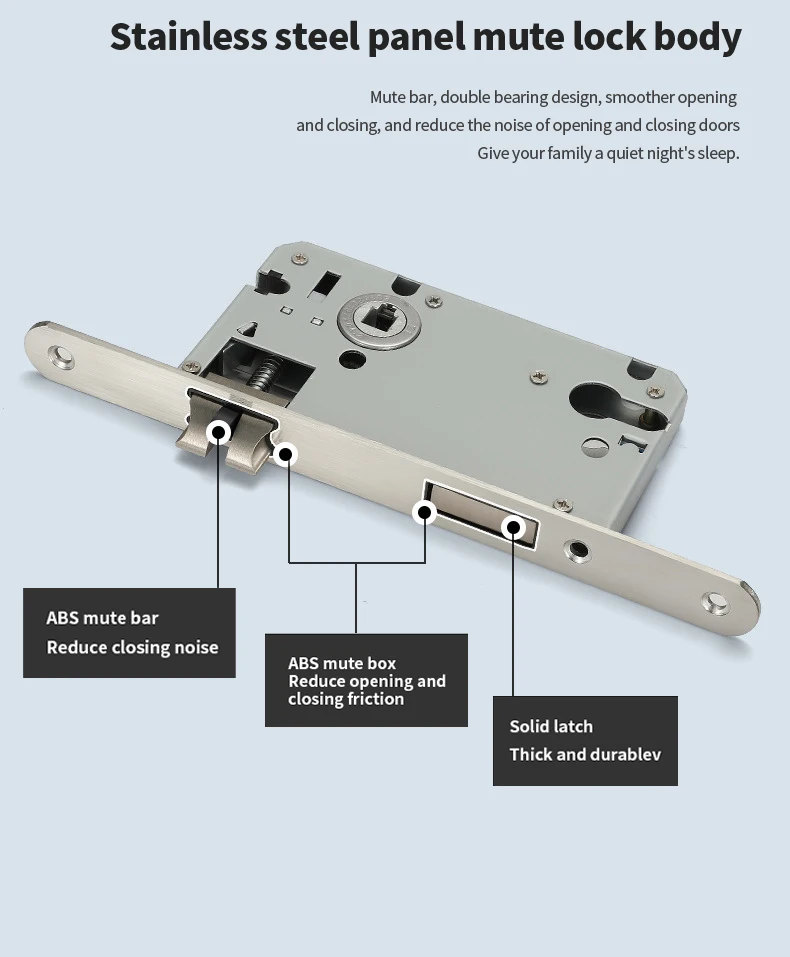 Stainless steel panel mute lock body

Mute bar, double bearing design, smoother opening and closing, and reduce the noise of opening and closing doors Give your family a quiet night's sleep.

ABS mute bar
Reduce closing noise

ABS mute box
Reduce opening and closing friction

Solid latch
Thick and durablev