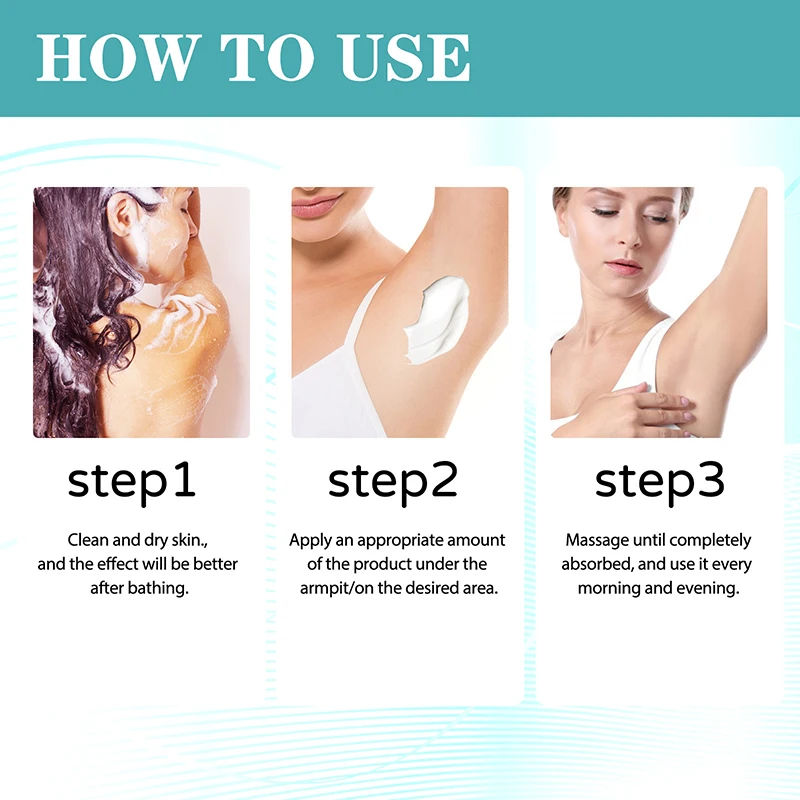 HOW TO USE

step1

Clean and dry skin., and the effect will be better after bathing.

step2

Apply an appropriate amount of the product under the armpit/on the desired area.

step3

Massage until completely absorbed, and use it every morning and evening.