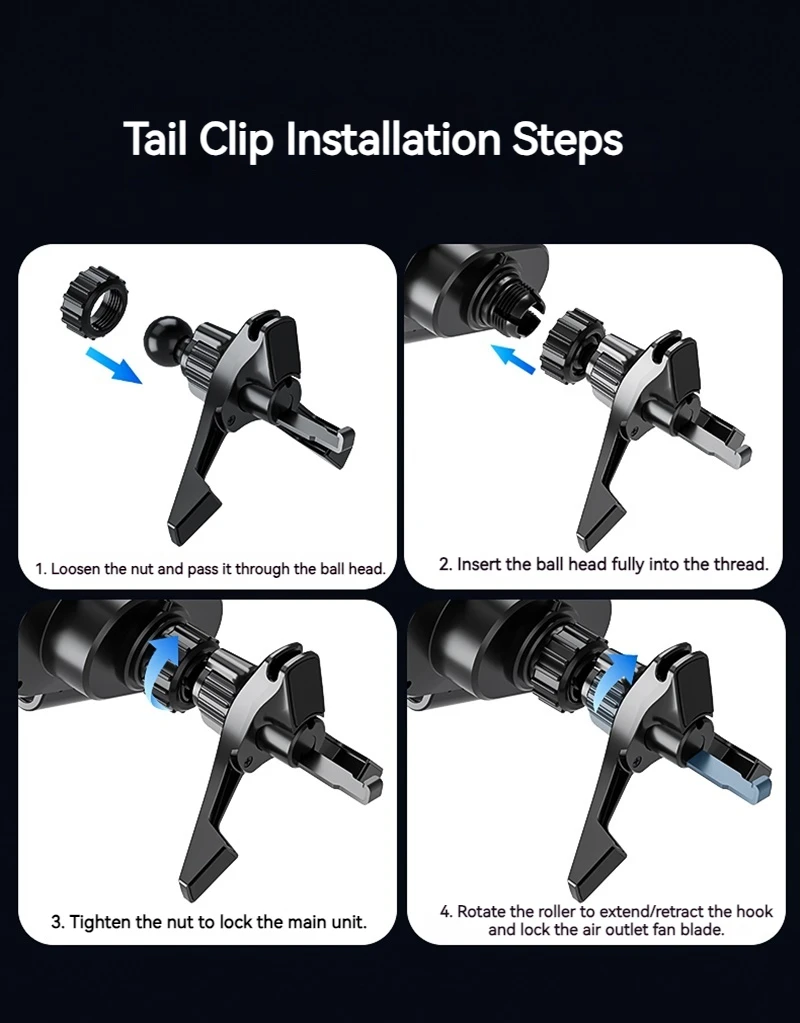 Tail Clip Installation Steps

1. Loosen the nut and pass it through the ball head.

2. Insert the ball head fully into the thread.

3. Tighten the nut to lock the main unit.

4. Rotate the roller to extend/retract the hook and lock the air outlet fan blade.