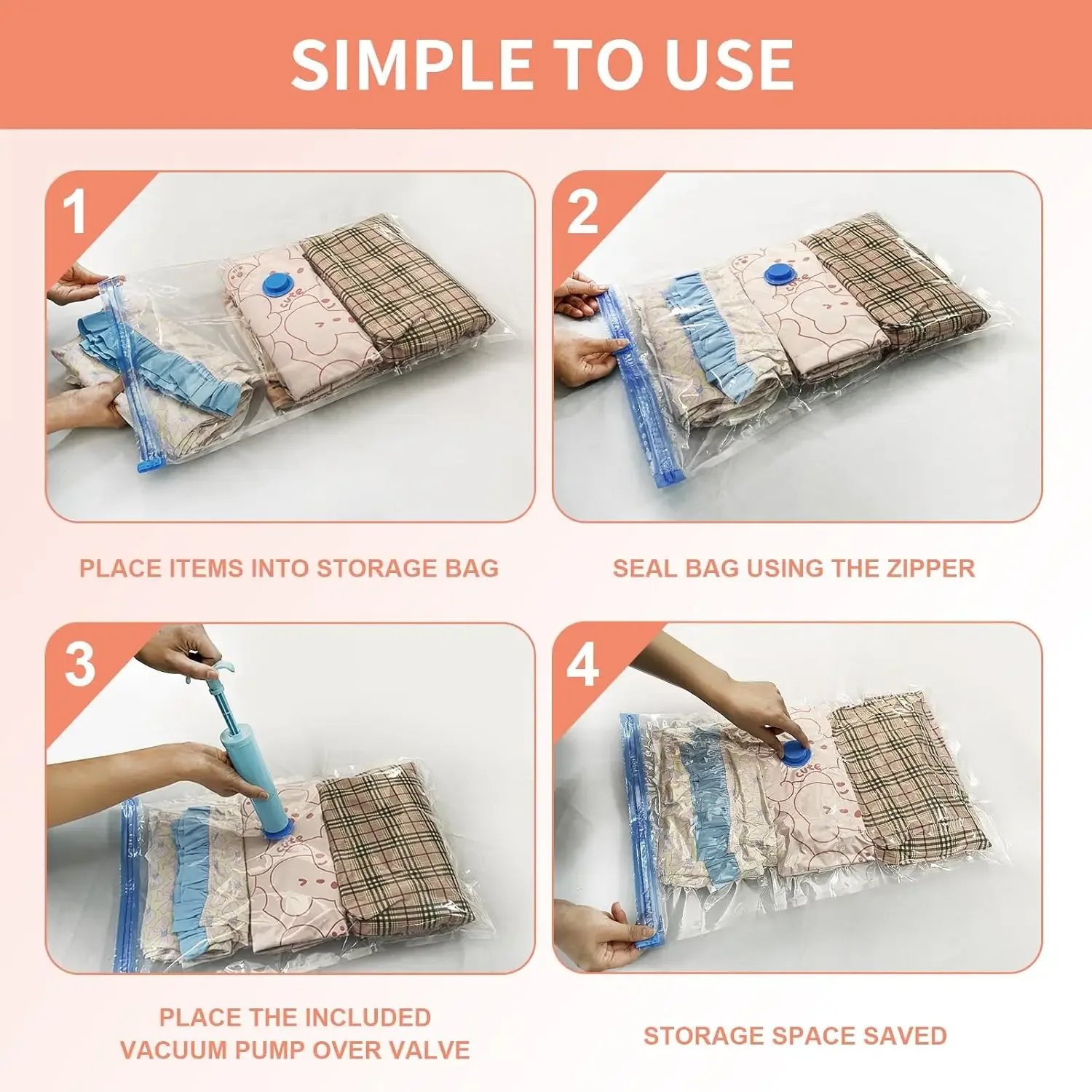 SIMPLE TO USE

1

cute

PLACE ITEMS INTO STORAGE BAG

2

cute

SEAL BAG USING THE ZIPPER

3

cute

PLACE THE INCLUDED VACUUM PUMP OVER VALVE

4

cute

STORAGE SPACE SAVED