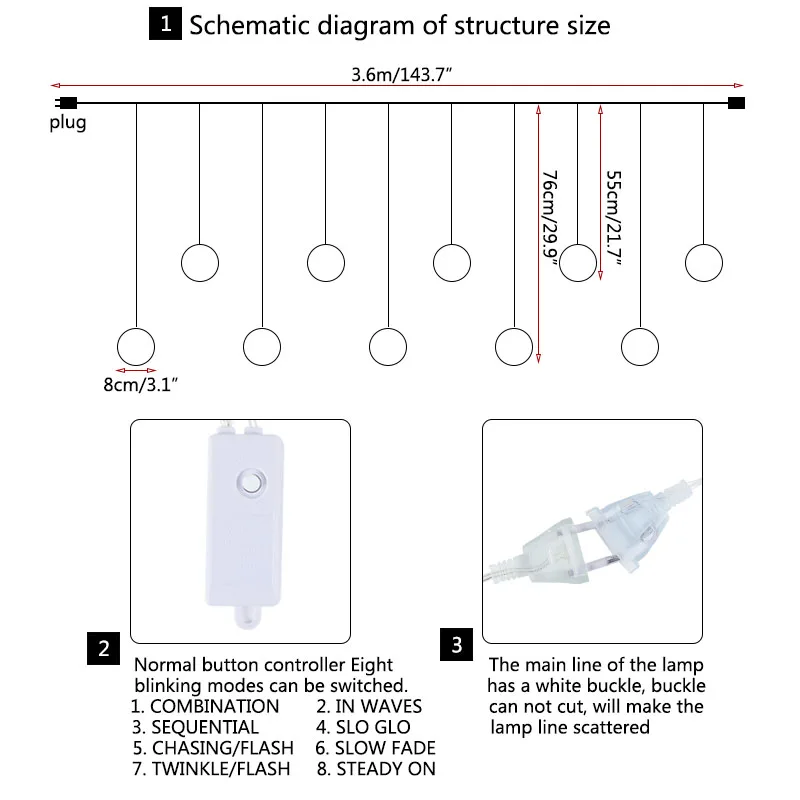 1 Schematic diagram of structure size

3.6m/143.7"

plug

76cm/29.9"

55cm/21.7"

8cm/3.1"

2

Normal button controller Eight blinking modes can be switched.
1. COMBINATION 2. IN WAVES
3. SEQUENTIAL 4. SLO GLO
5. CHASING/FLASH 6. SLOW FADE
7. TWINKLE/FLASH 8. STEADY ON

3

The main line of the lamp has a white buckle, buckle can not cut, will make the lamp line scattered