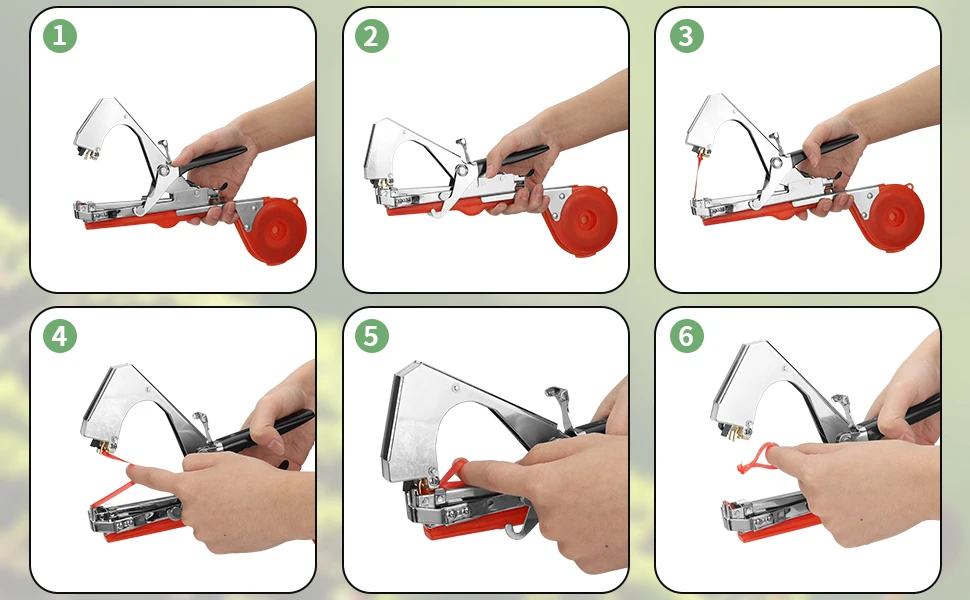 1
2
3
4
5
6