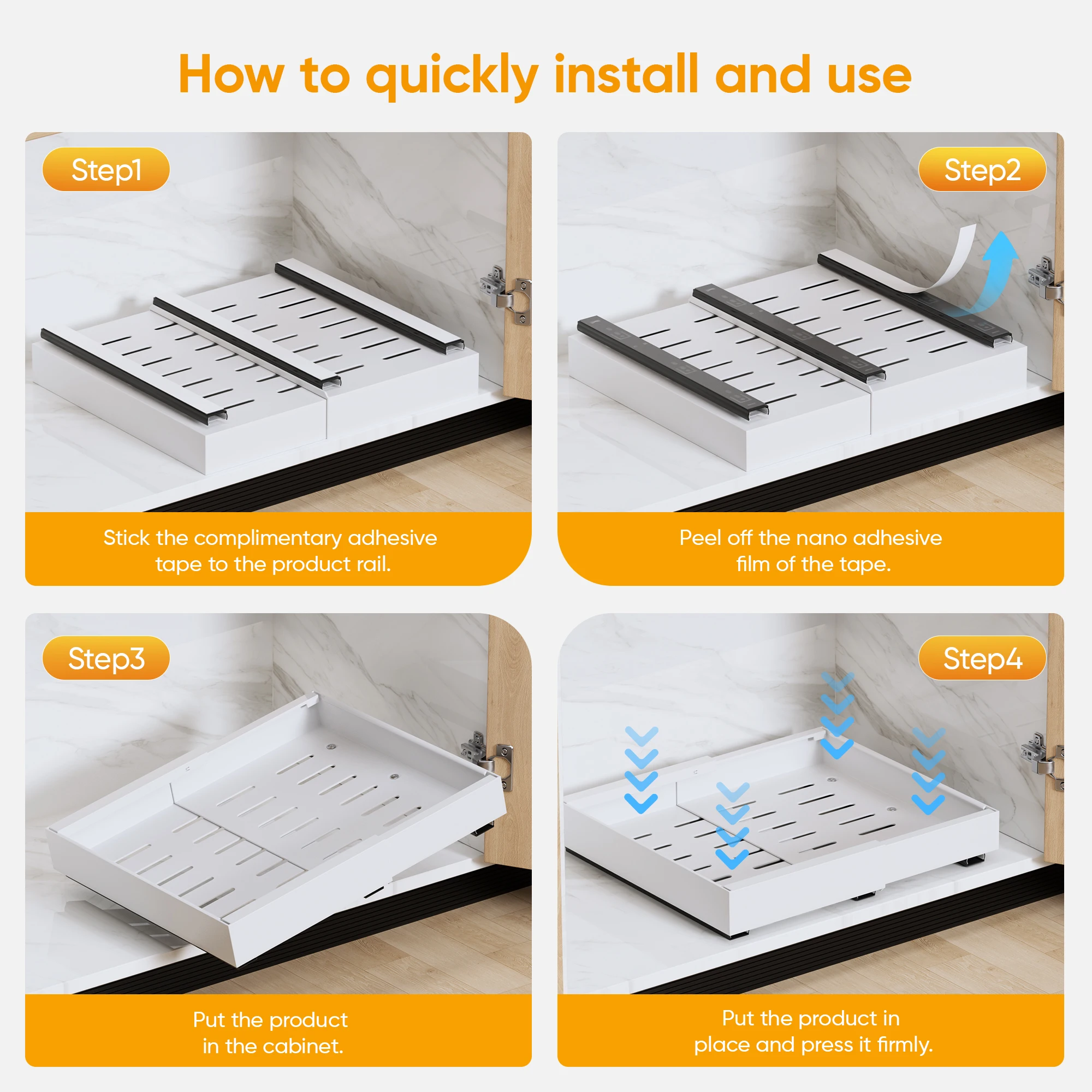 How to quickly install and use

Step1

Stick the complimentary adhesive tape to the product rail.

Step2

Peel off the nano adhesive film of the tape.

Step3

Put the product in the cabinet.

Step4

Put the product in place and press it firmly.