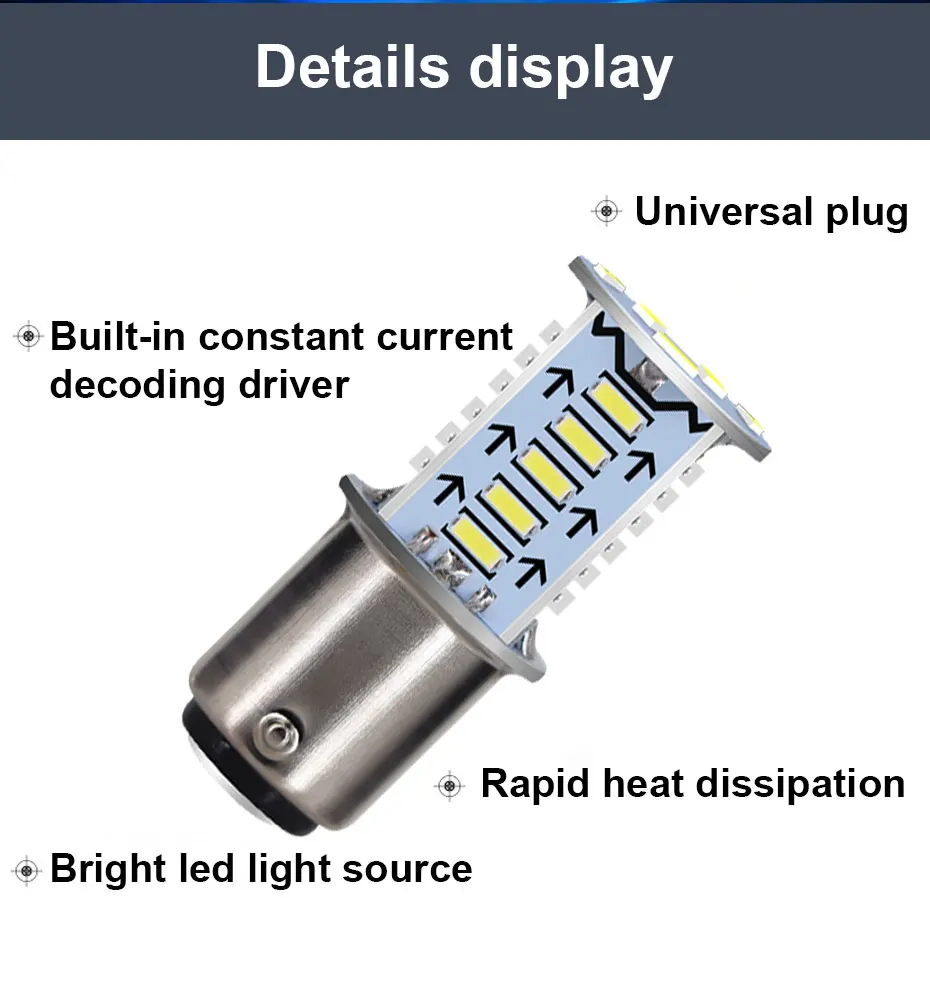 Details display

Universal plug

Built-in constant current decoding driver

Rapid heat dissipation

Bright led light source