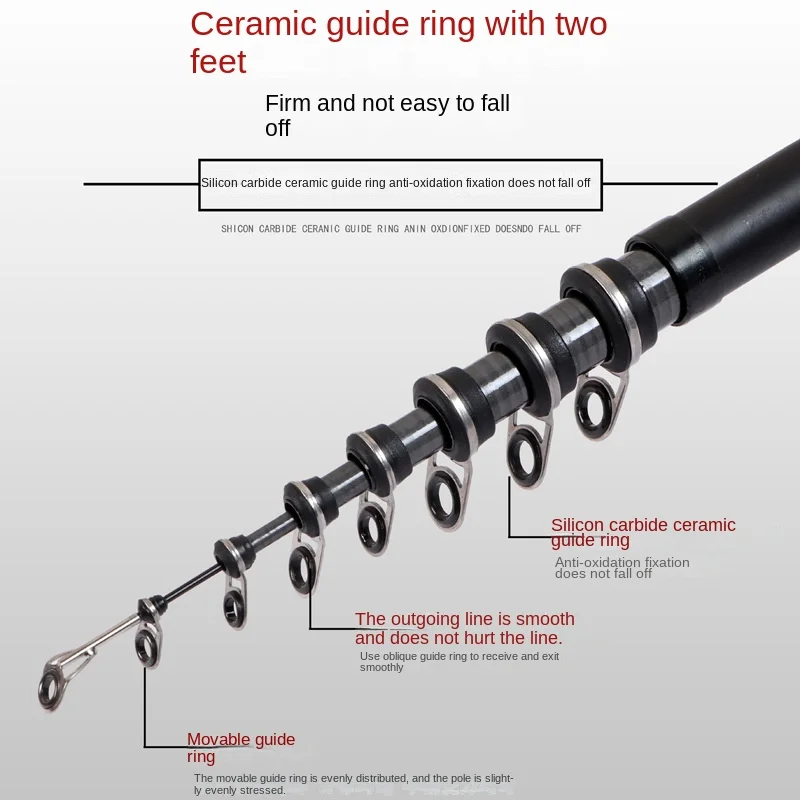 Ceramic guide ring with two feet

Firm and not easy to fall off

Silicon carbide ceramic guide ring anti-oxidation fixation does not fall off

SHICON CARBIDE CERANIC GUIDE RING ANIN OXDIONFIXED DOESNDO FALL OFF

Silicon carbide ceramic guide ring

Anti-oxidation fixation does not fall off

The outgoing line is smooth and does not hurt the line.

Use oblique guide ring to receive and exit smoothly

Movable guide ring

The movable guide ring is evenly distributed, and the pole is slightly evenly stressed.